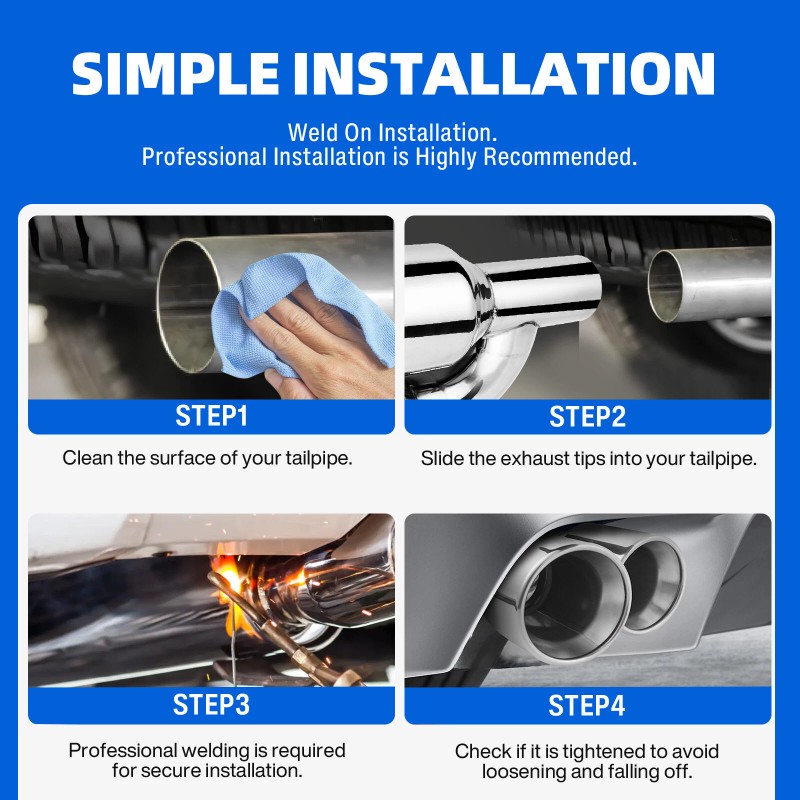 SIMPLE INSTALLATION

Weld On Installation.
Professional Installation is Highly Recommended.

STEP1

Clean the surface of your tailpipe.

STEP2

Slide the exhaust tips into your tailpipe.

STEP3

Professional welding is required for secure installation.

STEP4

Check if it is tightened to avoid loosening and falling off.