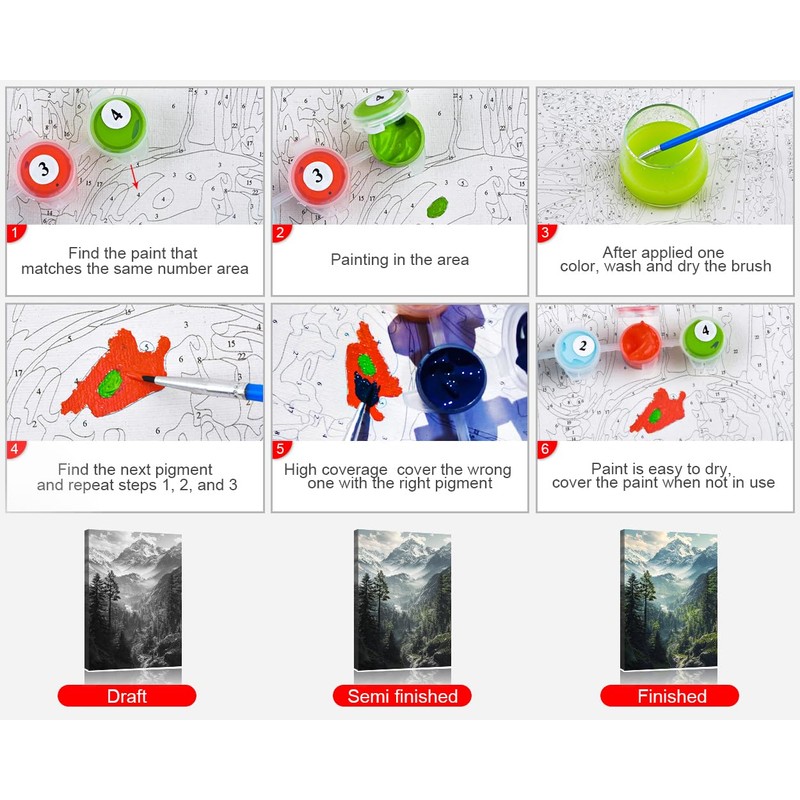 1
Find the paint that matches the same number area

2
Painting in the area

3
After applied one color, wash and dry the brush

4
Find the next pigment and repeat steps 1, 2, and 3

5
High coverage cover the wrong one with the right pigment

6
Paint is easy to dry, cover the paint when not in use

Draft

Semi finished

Finished