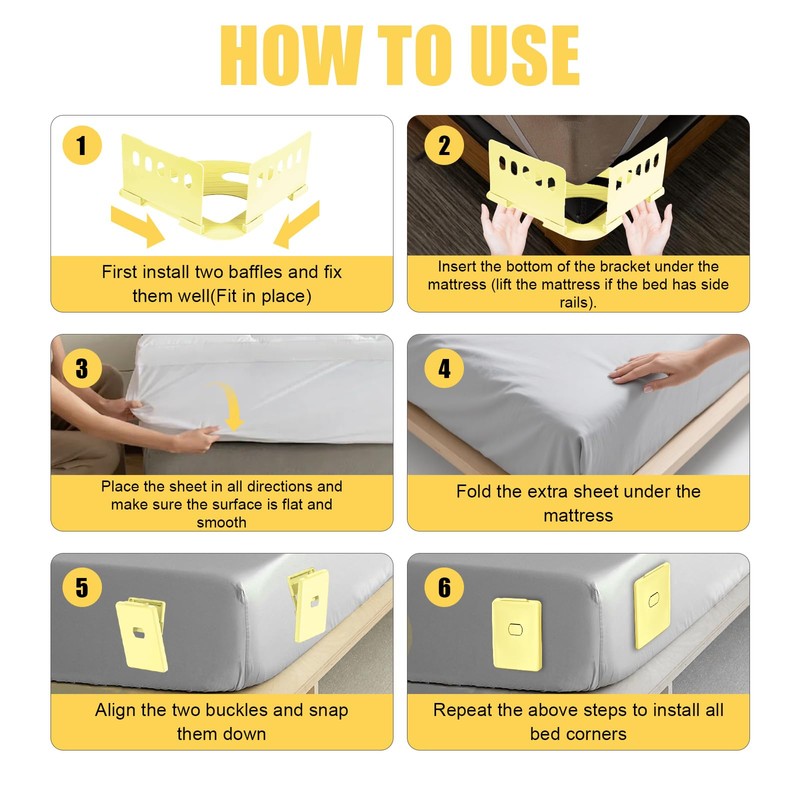 HOW TO USE

1

First install two baffles and fix them well(Fit in place)

2

Insert the bottom of the bracket under the mattress (lift the mattress if the bed has side rails).

3

Place the sheet in all directions and make sure the surface is flat and smooth

4

Fold the extra sheet under the mattress

5

Align the two buckles and snap them down

6

Repeat the above steps to install all bed corners