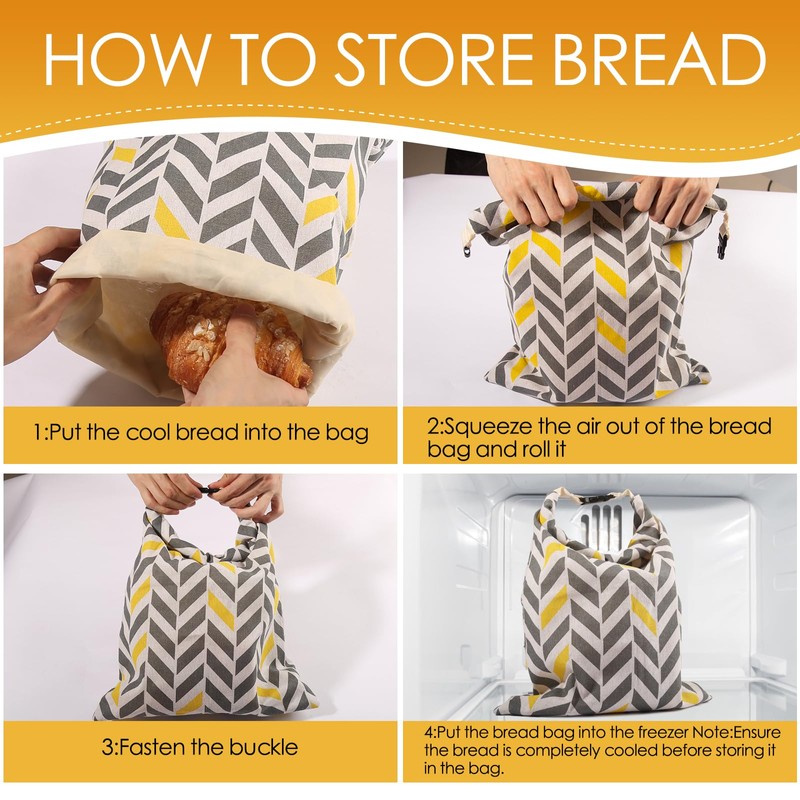 HOW TO STORE BREAD

1:Put the cool bread into the bag

2:Squeeze the air out of the bread bag and roll it

3:Fasten the buckle

4:Put the bread bag into the freezer Note:Ensure the bread is completely cooled before storing it in the bag.