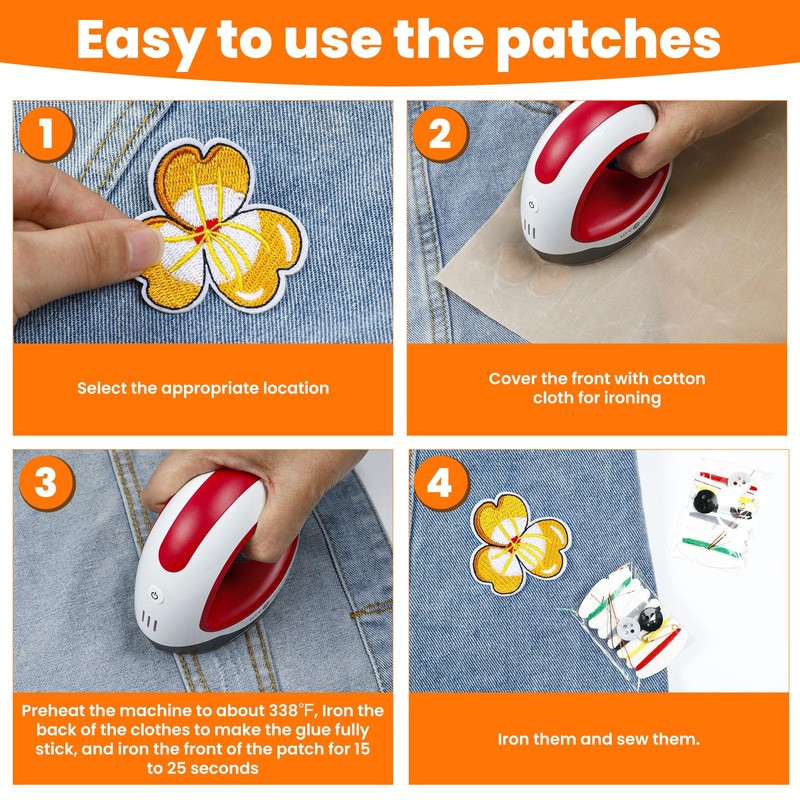 Easy to use the patches

1

Select the appropriate location

2

Cover the front with cotton cloth for ironing

3

Preheat the machine to about 338°F, Iron the back of the clothes to make the glue fully stick, and iron the front of the patch for 15 to 25 seconds

4

Iron them and sew them.