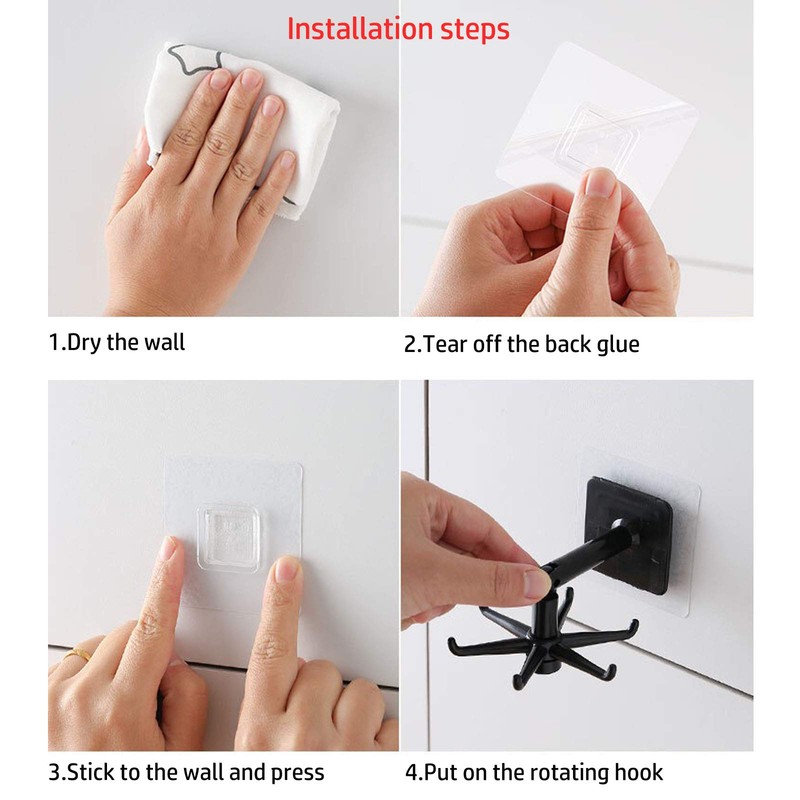 Installation steps

1.Dry the wall

2.Tear off the back glue

3.Stick to the wall and press

4.Put on the rotating hook