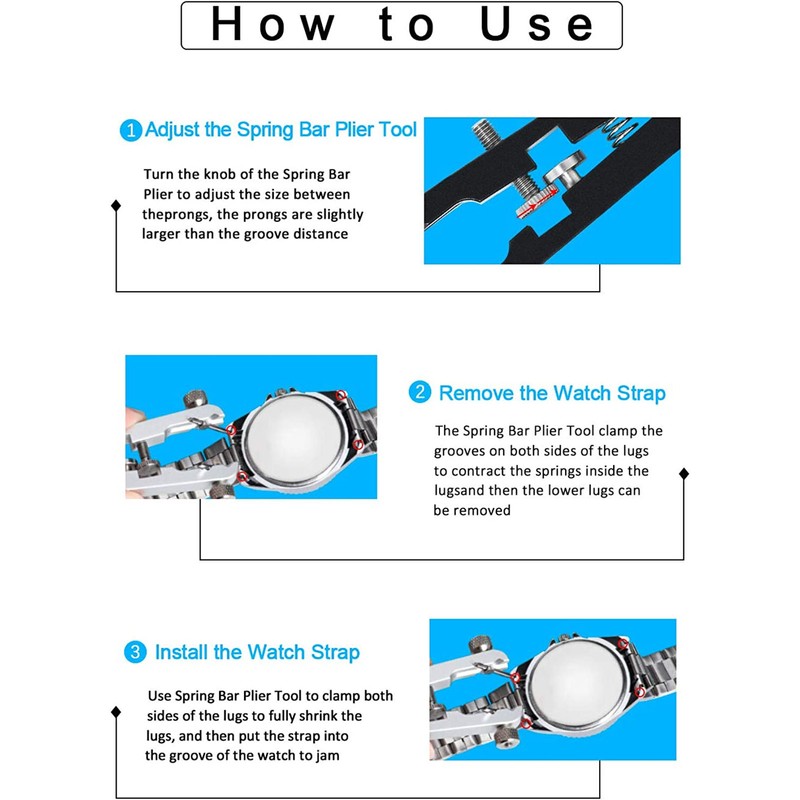 How to Use

1 Adjust the Spring Bar Plier Tool

Turn the knob of the Spring Bar Plier to adjust the size between theprongs, the prongs are slightly larger than the groove distance

2 Remove the Watch Strap

The Spring Bar Plier Tool clamp the grooves on both sides of the lugs to contract the springs inside the lugsand then the lower lugs can be removed

3 Install the Watch Strap

Use Spring Bar Plier Tool to clamp both sides of the lugs to fully shrink the lugs, and then put the strap into the groove of the watch to jam