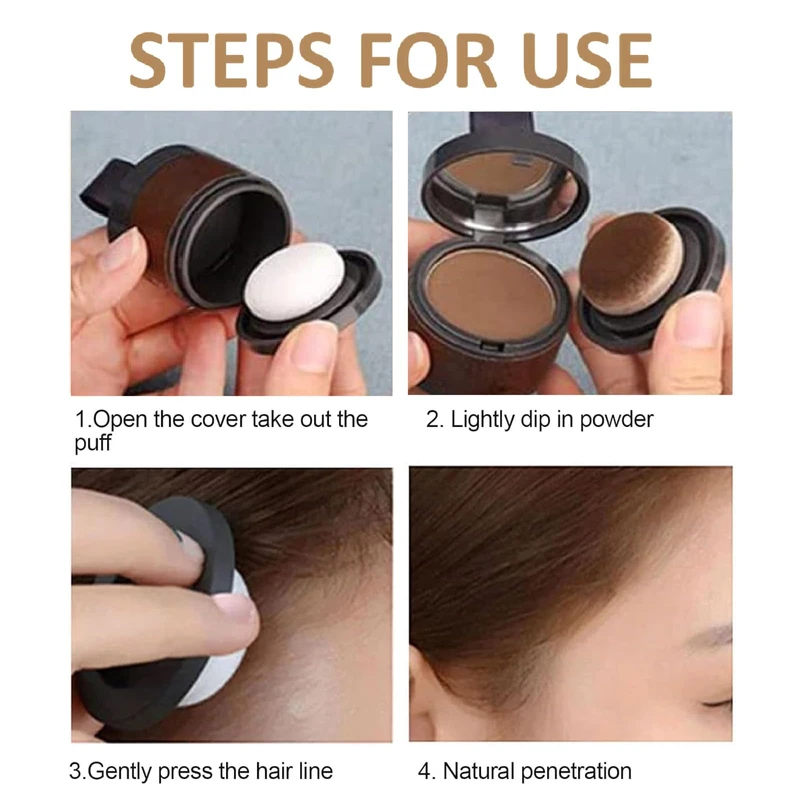 STEPS FOR USE

1.Open the cover take out the puff

2. Lightly dip in powder

3.Gently press the hair line

4. Natural penetration