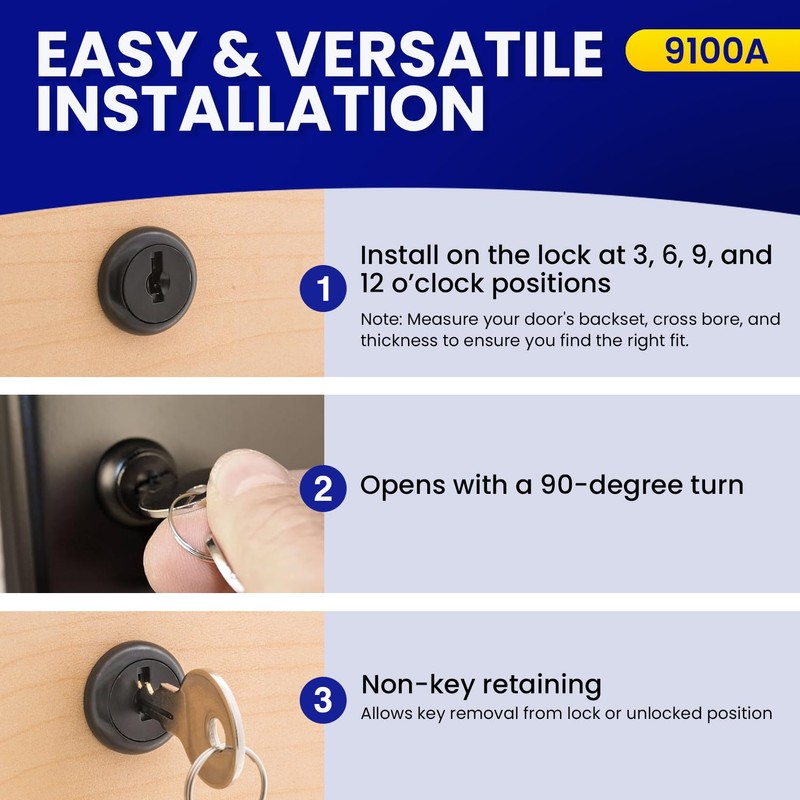 EASY & VERSATILE INSTALLATION

9100A

1 Install on the lock at 3, 6, 9, and 12 o'clock positions

Note: Measure your door's backset, cross bore, and thickness to ensure you find the right fit.

2 Opens with a 90-degree turn

3 Non-key retaining

Allows key removal from lock or unlocked position