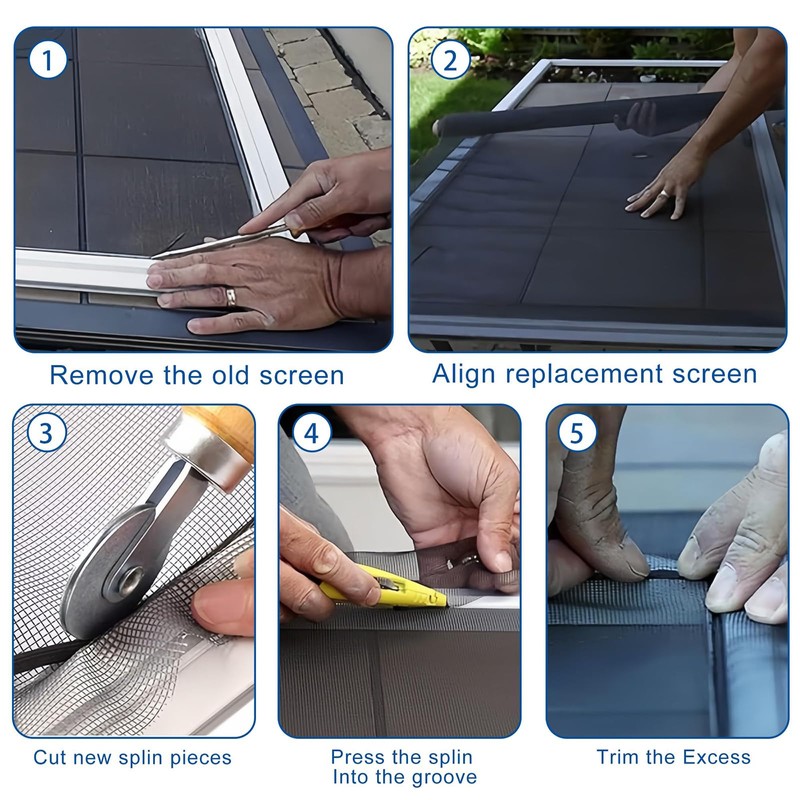 1
Remove the old screen

2
Align replacement screen

3
Cut new splin pieces

4
Press the splin
Into the groove

5
Trim the Excess