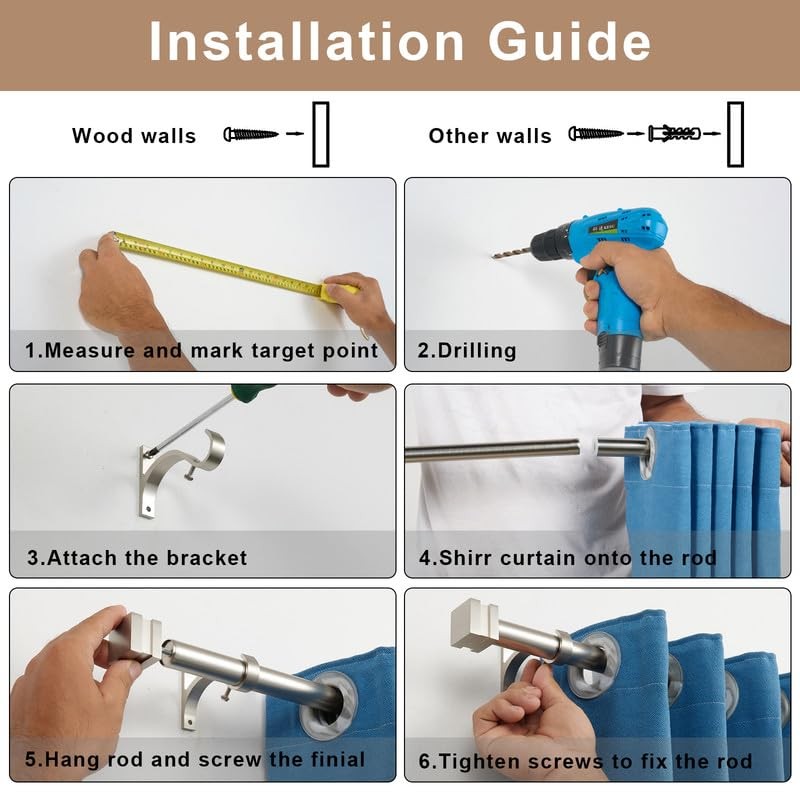 Installation Guide

Wood walls

Other walls

1.Measure and mark target point

2.Drilling

3.Attach the bracket

4.Shirr curtain onto the rod

5.Hang rod and screw the finial

6.Tighten screws to fix the rod