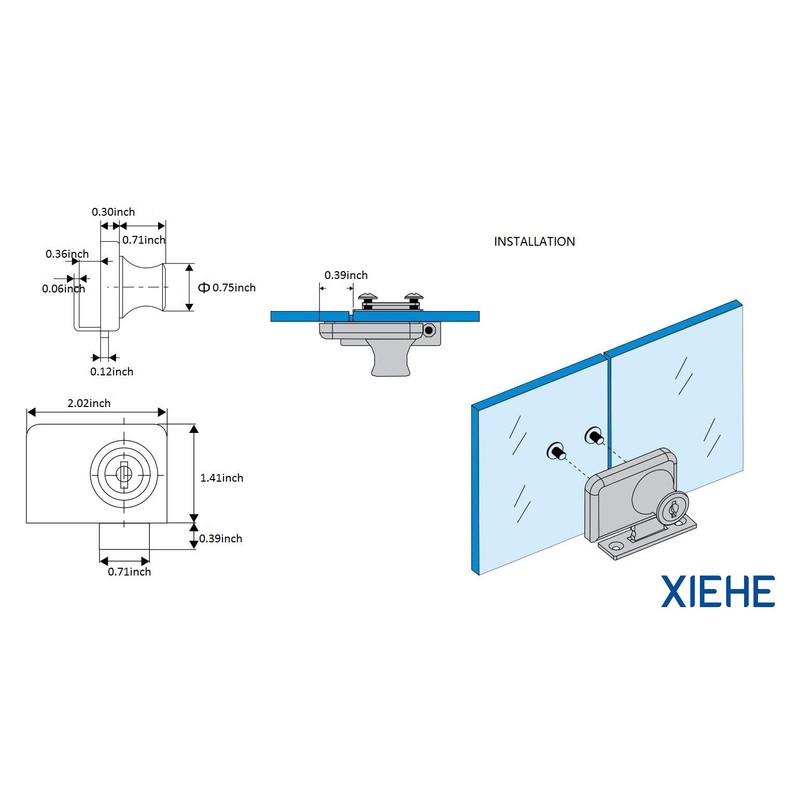 0.30inch
0.71inch
0.36inch
0.06inch
Φ 0.75inch
0.12inch
2.02inch
1.41inch
0.39inch
0.71inch
0.39inch
INSTALLATION
XIEHE