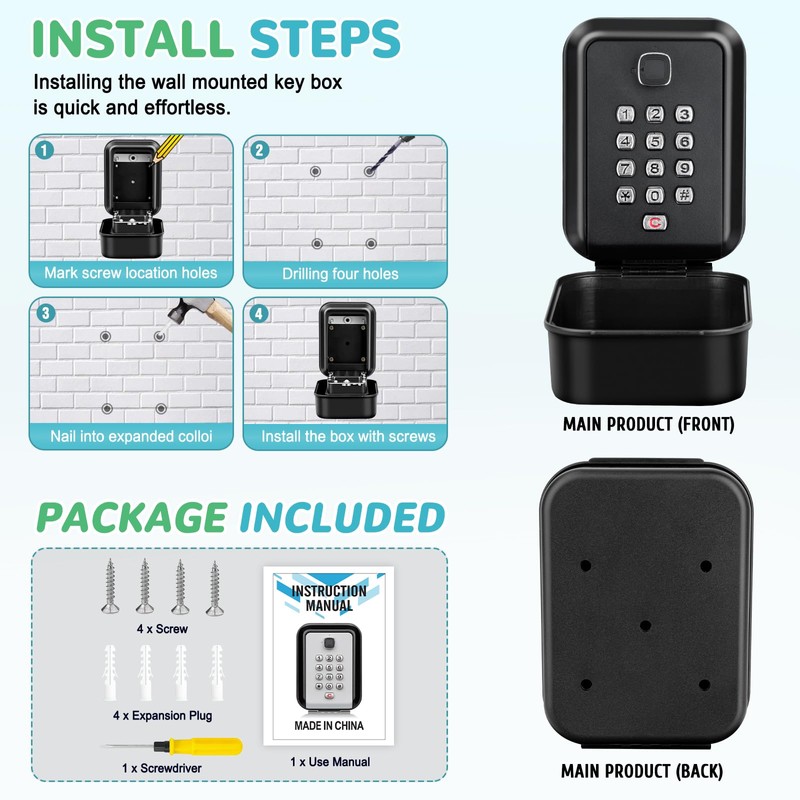 INSTALL STEPS

Installing the wall mounted key box is quick and effortless.

1
Mark screw location holes

2
Drilling four holes

3
Nail into expanded colloi

4
Install the box with screws

1 2 3
4 5 6
7 8 9
* 0 #
C

MAIN PRODUCT (FRONT)

PACKAGE INCLUDED

4 x Screw

4 x Expansion Plug

1 x Screwdriver

INSTRUCTION MANUAL

MADE IN CHINA

1 x Use Manual

MAIN PRODUCT (BACK)