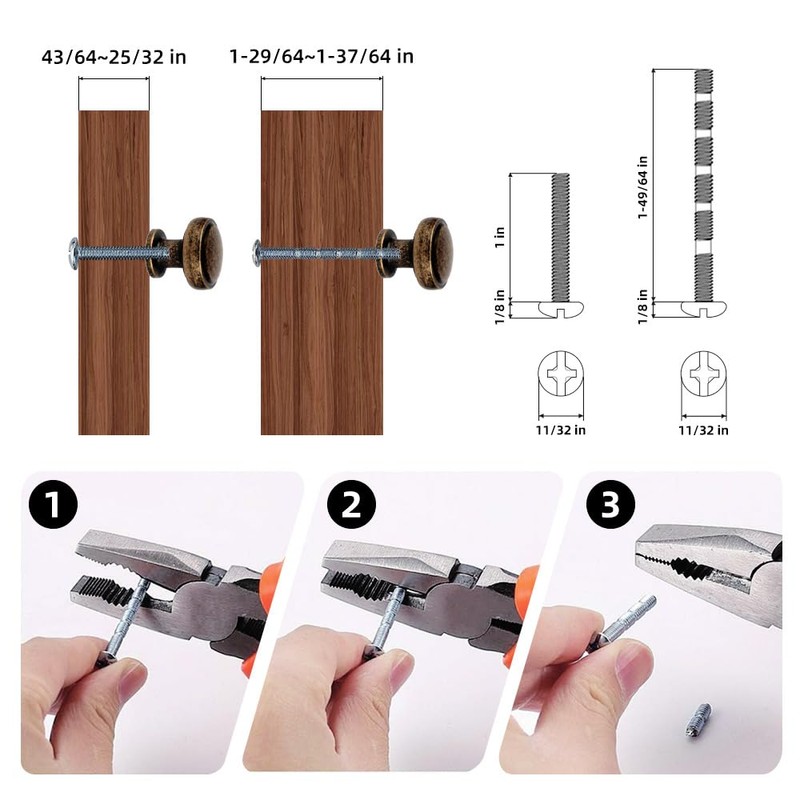 43/64~25/32 in

1-29/64~1-37/64 in

1 in

1/8 in

11/32 in

1-49/64 in

1/8 in

11/32 in

1

2

3