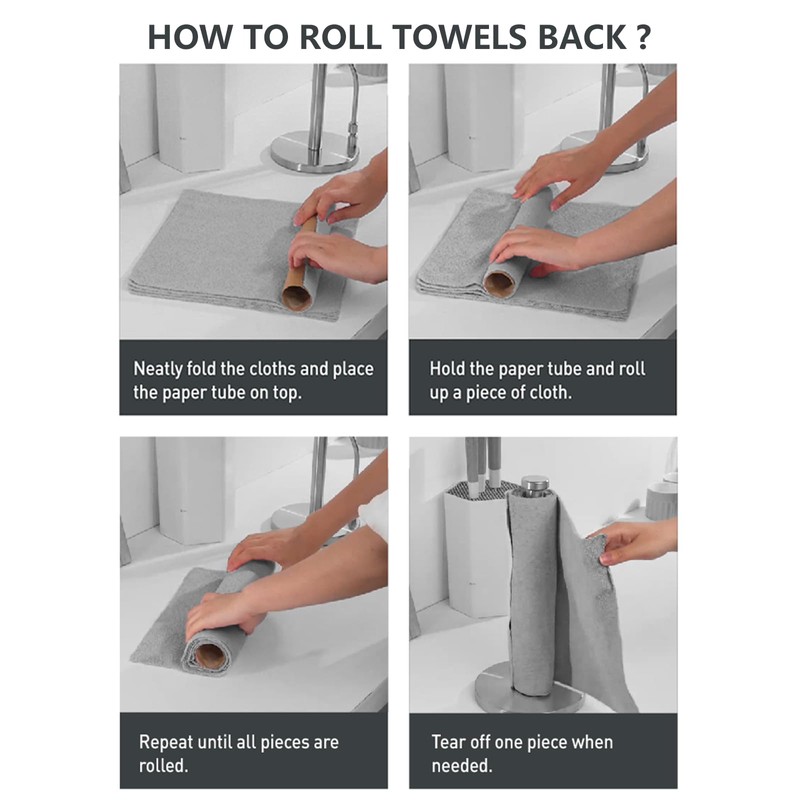 HOW TO ROLL TOWELS BACK ?

Neatly fold the cloths and place the paper tube on top.

Hold the paper tube and roll up a piece of cloth.

Repeat until all pieces are rolled.

Tear off one piece when needed.