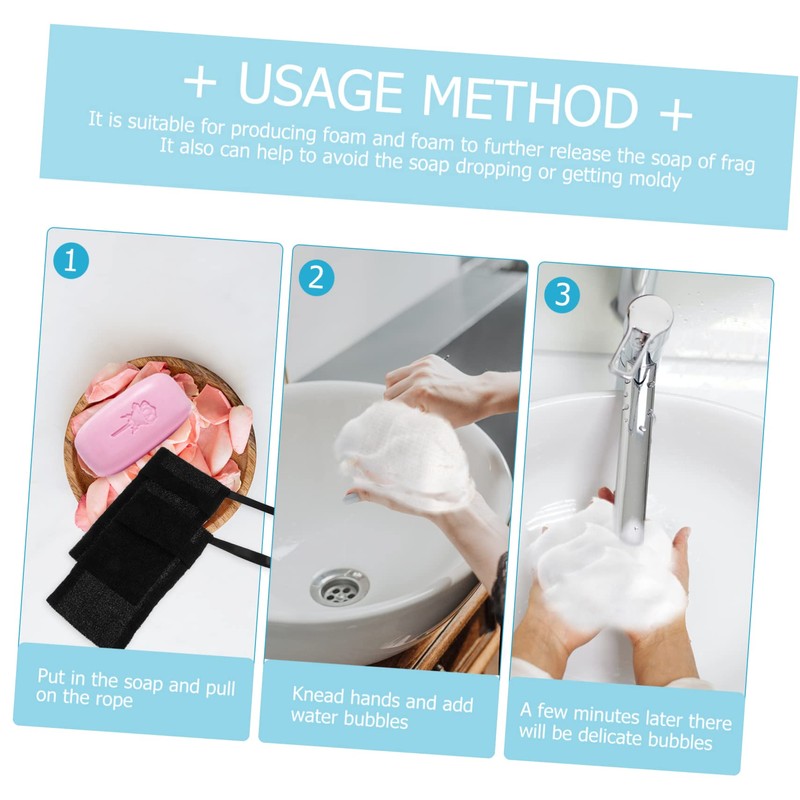 + USAGE METHOD +

It is suitable for producing foam and foam to further release the soap of frag
It also can help to avoid the soap dropping or getting moldy

1

Put in the soap and pull on the rope

2

Knead hands and add water bubbles

3

A few minutes later there will be delicate bubbles