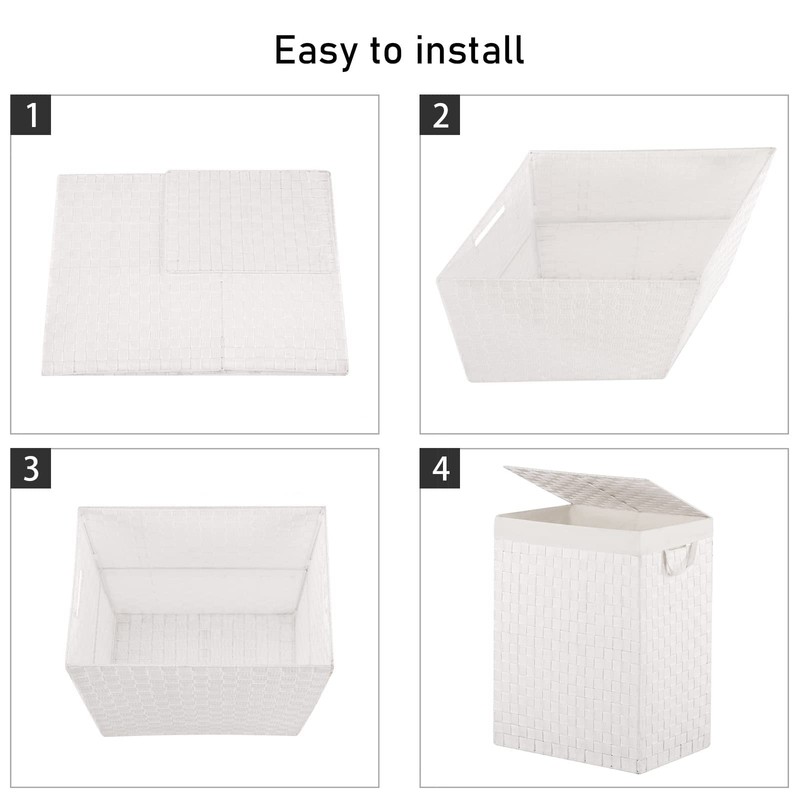 Easy to install

1

2

3

4