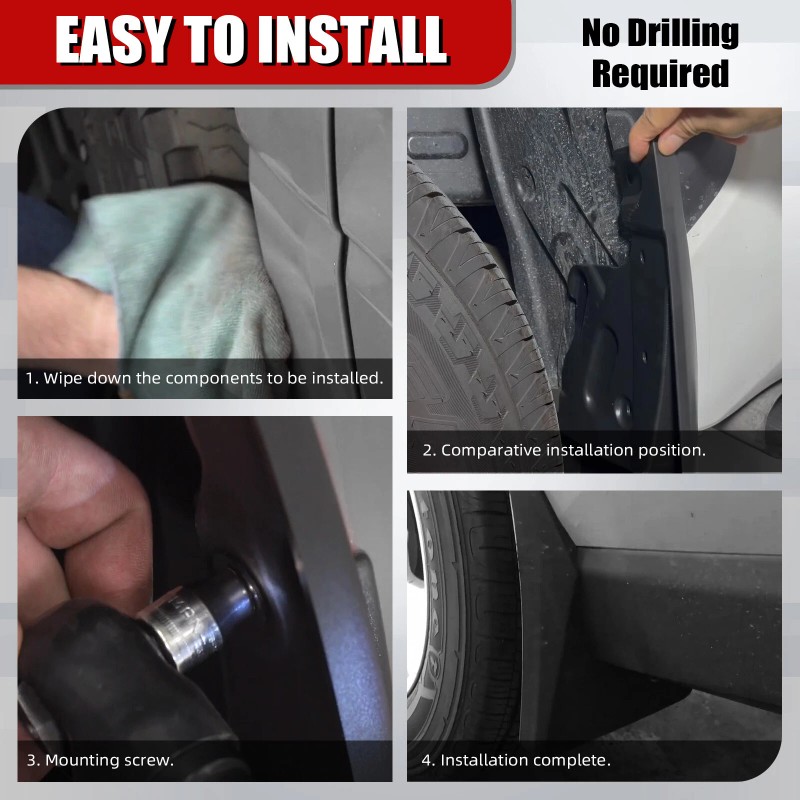 EASY TO INSTALL

No Drilling Required

1. Wipe down the components to be installed.

2. Comparative installation position.

3. Mounting screw.

4. Installation complete.