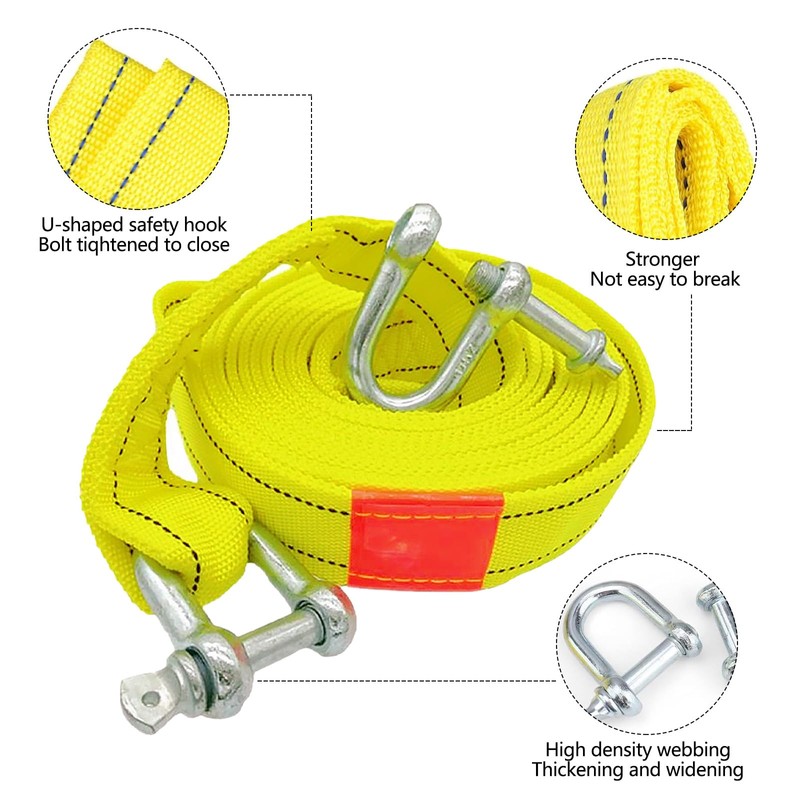 U-shaped safety hook
Bolt tiqhtened to close

Stronger
Not easy to break

High density webbing
Thickening and widening