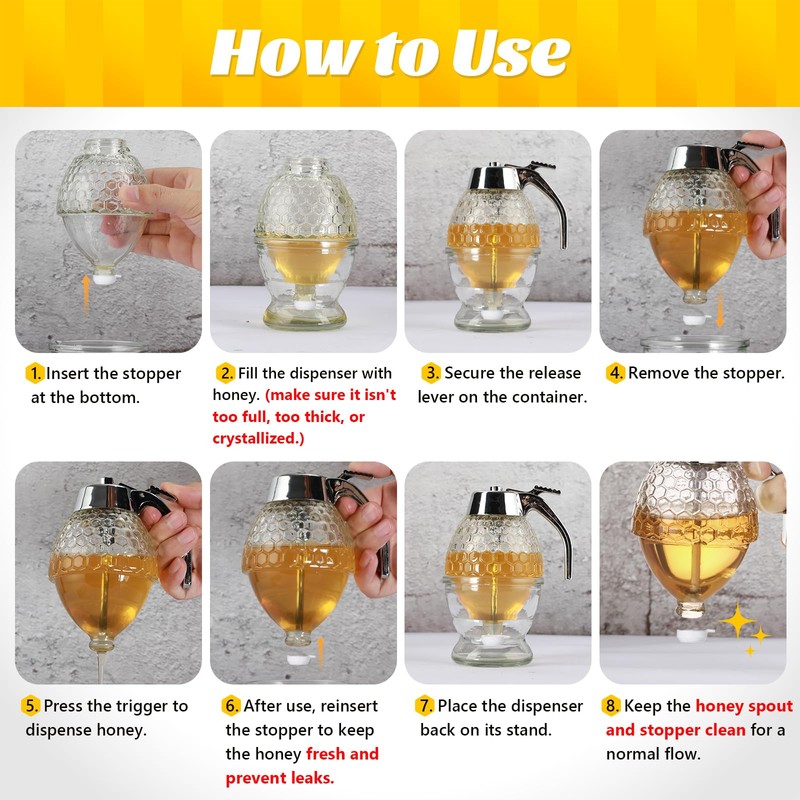 How to Use

1. Insert the stopper at the bottom.

2. Fill the dispenser with honey. (make sure it isn't too full, too thick, or crystallized.)

3. Secure the release lever on the container.

4. Remove the stopper.

5. Press the trigger to dispense honey.

6. After use, reinsert the stopper to keep the honey fresh and prevent leaks.

7. Place the dispenser back on its stand.

8. Keep the honey spout and stopper clean for a normal flow.