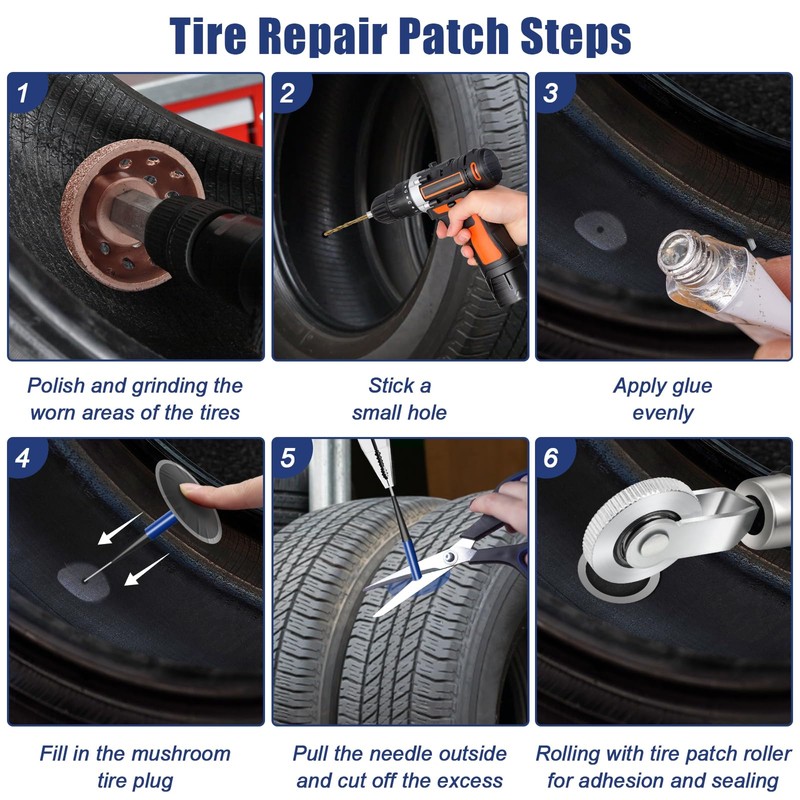 Tire Repair Patch Steps

1

Polish and grinding the worn areas of the tires

2

Stick a small hole

3

Apply glue evenly

4

Fill in the mushroom tire plug

5

Pull the needle outside and cut off the excess

6

Rolling with tire patch roller for adhesion and sealing