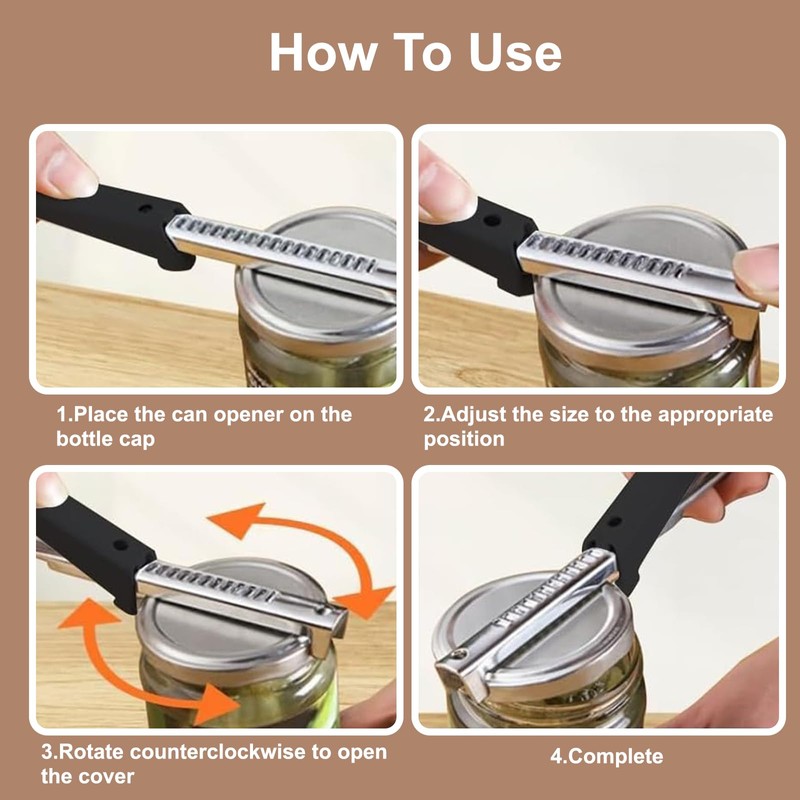 How To Use

1.Place the can opener on the bottle cap

2.Adjust the size to the appropriate position

3.Rotate counterclockwise to open the cover

4.Complete