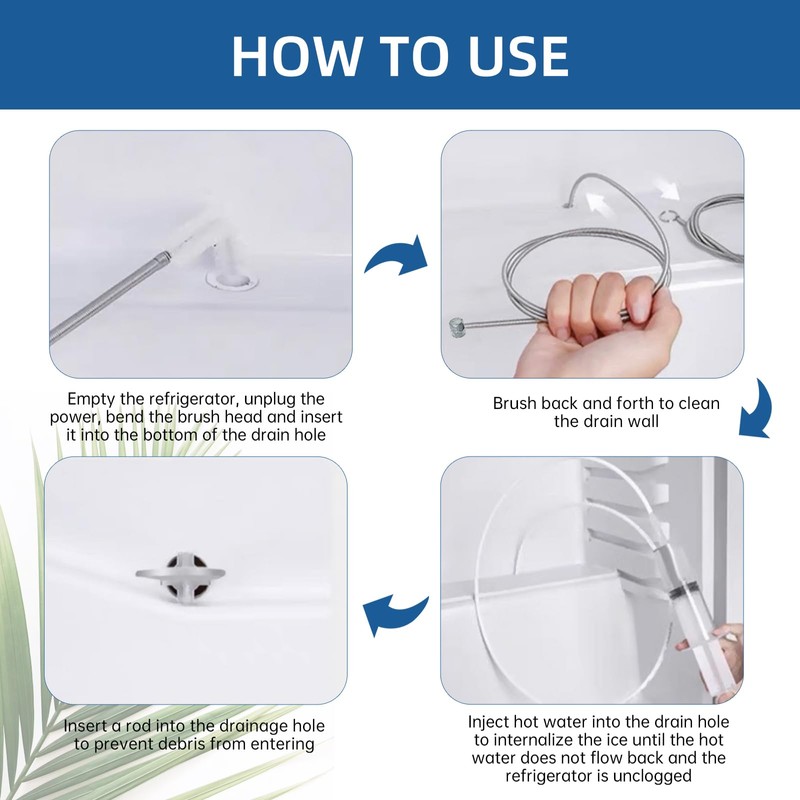 HOW TO USE

Empty the refrigerator, unplug the power, bend the brush head and insert it into the bottom of the drain hole

Brush back and forth to clean the drain wall

Inject hot water into the drain hole to internalize the ice until the hot water does not flow back and the refrigerator is unclogged

Insert a rod into the drainage hole to prevent debris from entering