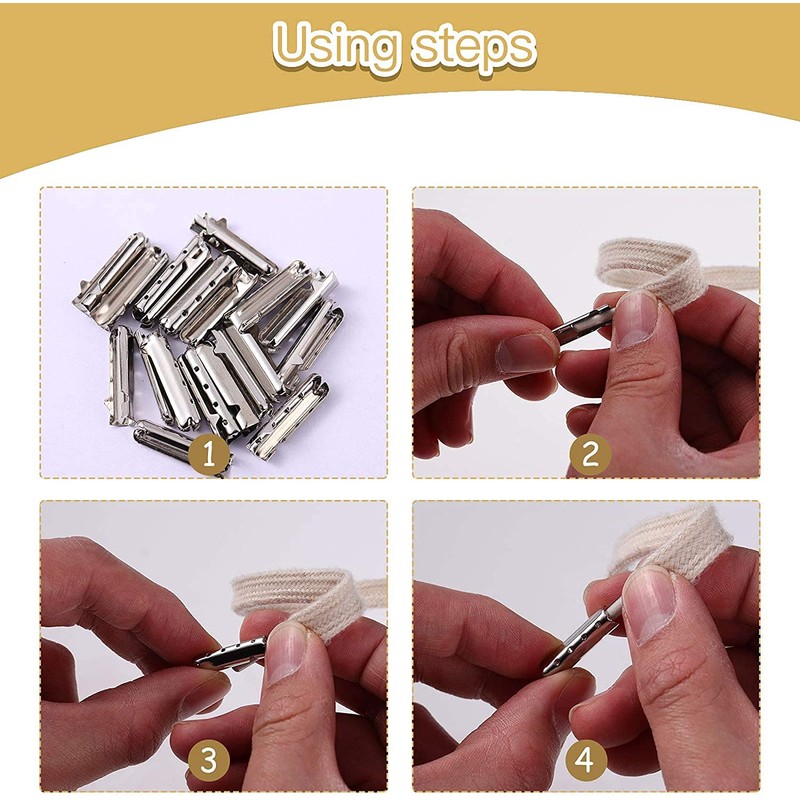 Using steps

1

2

3

4