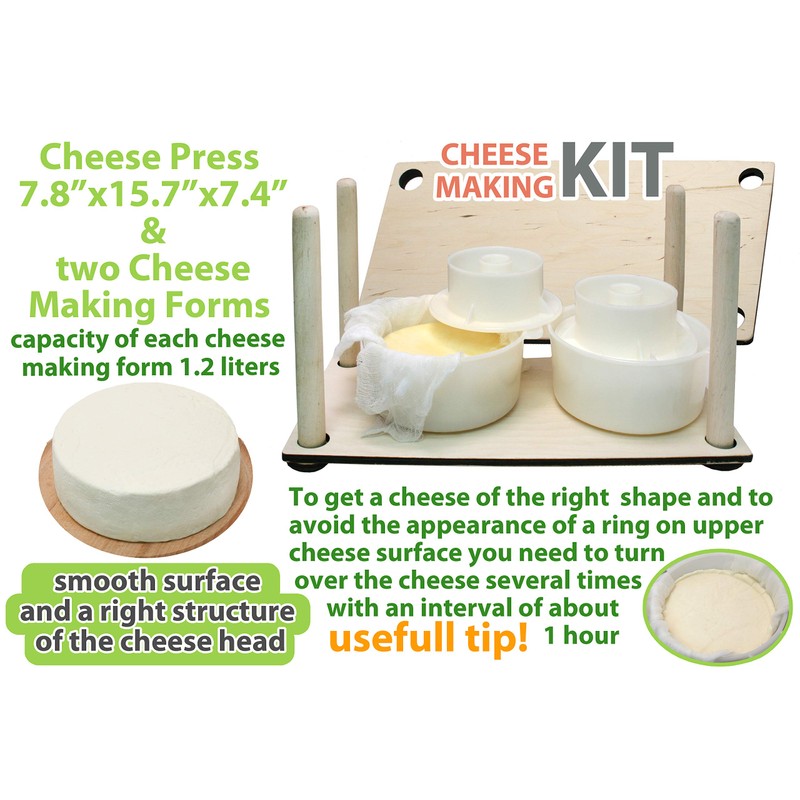 Cheese Press
7.8"x15.7"x7.4"
&
two Cheese Making Forms
capacity of each cheese making form 1.2 liters

CHEESE MAKING KIT

smooth surface and a right structure of the cheese head

To get a cheese of the right shape and to avoid the appearance of a ring on upper cheese surface you need to turn over the cheese several times with an interval of about 1 hour

usefull tip!