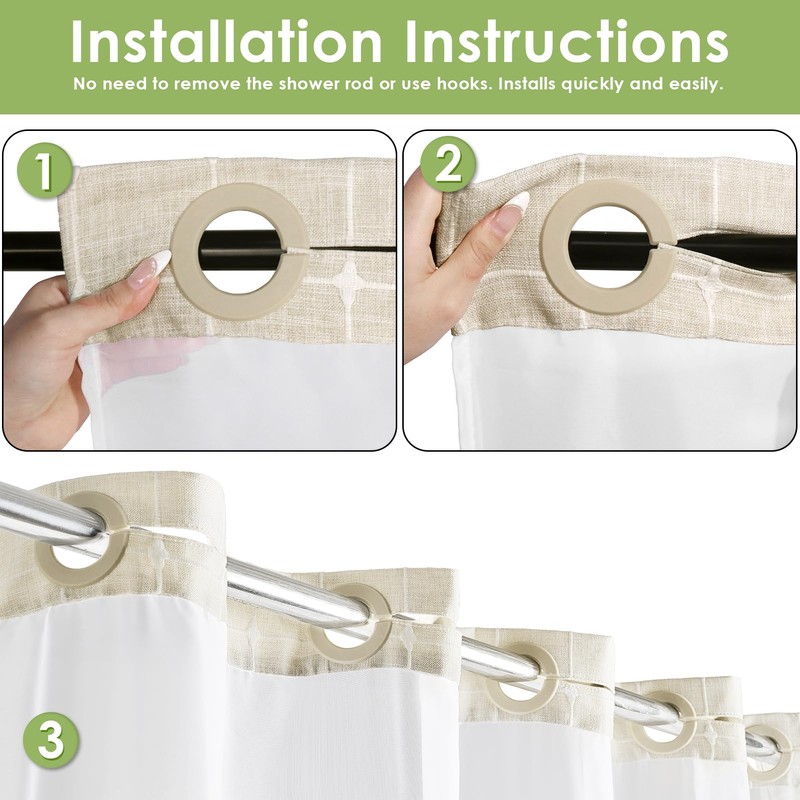 Installation Instructions

No need to remove the shower rod or use hooks. Installs quickly and easily.

1

2

3