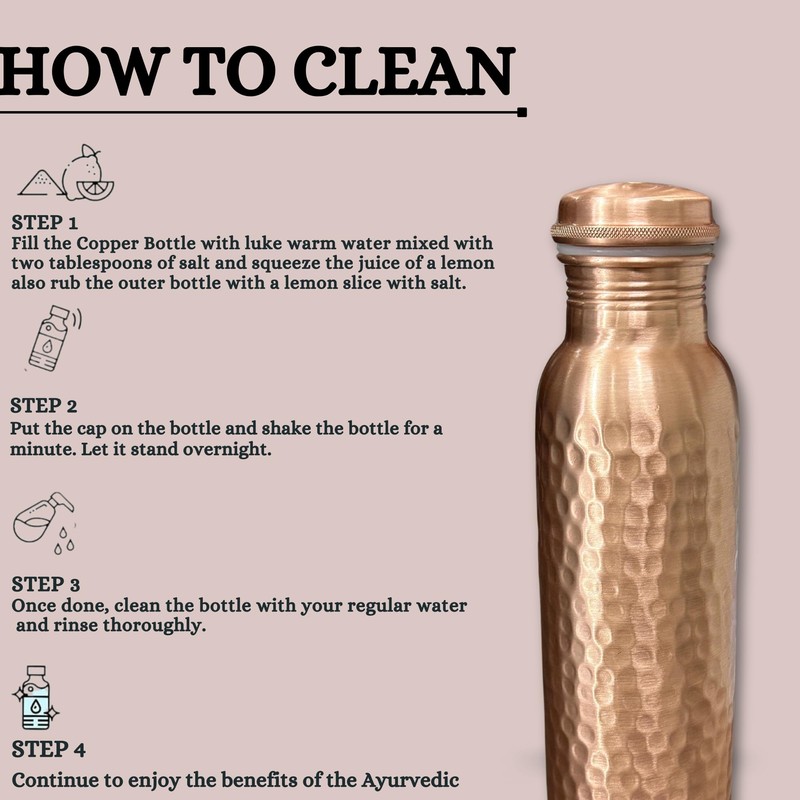 HOW TO CLEAN

STEP 1
Fill the Copper Bottle with luke warm water mixed with two tablespoons of salt and squeeze the juice of a lemon also rub the outer bottle with a lemon slice with salt.

STEP 2
Put the cap on the bottle and shake the bottle for a minute. Let it stand overnight.

STEP 3
Once done, clean the bottle with your regular water and rinse thoroughly.

STEP 4
Continue to enjoy the benefits of the Ayurvedic