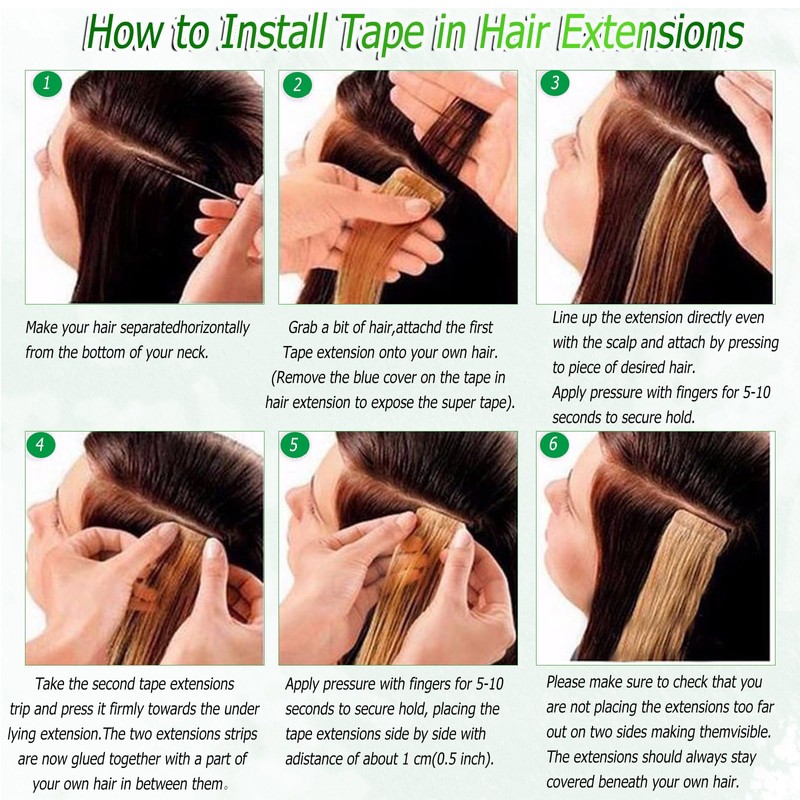 How to Install Tape in Hair Extensions

1

Make your hair separatedhorizontally from the bottom of your neck.

2

Grab a bit of hair,attachd the first Tape extension onto your own hair. (Remove the blue cover on the tape in hair extension to expose the super tape).

3

Line up the extension directly even with the scalp and attach by pressing to piece of desired hair.
Apply pressure with fingers for 5-10 seconds to secure hold.

4

Take the second tape extensions trip and press it firmly towards the under lying extension.The two extensions strips are now glued together with a part of your own hair in between them。

5

Apply pressure with fingers for 5-10 seconds to secure hold, placing the tape extensions side by side with adistance of about 1 cm(0.5 inch).

6

Please make sure to check that you are not placing the extensions too far out on two sides making themvisible. The extensions should always stay covered beneath your own hair.