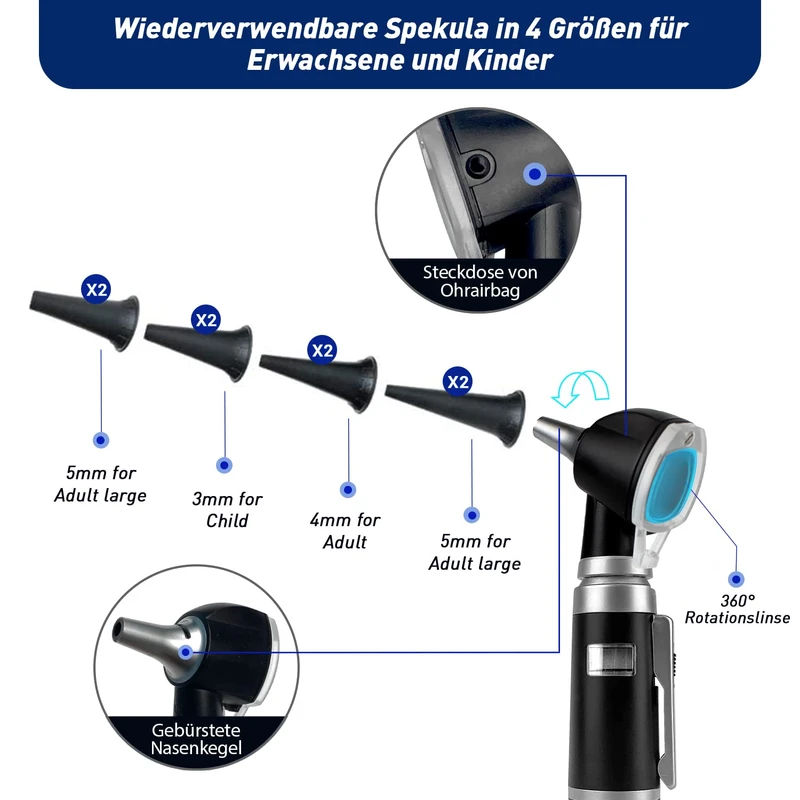 Wiederverwendbare Spekula in 4 Größen für Erwachsene und Kinder

Steckdose von Ohrairbag

X2

X2

X2

X2

5mm for Adult large

3mm for Child

4mm for Adult

5mm for Adult large

360° Rotationslinse

Gebürstete Nasenkegel