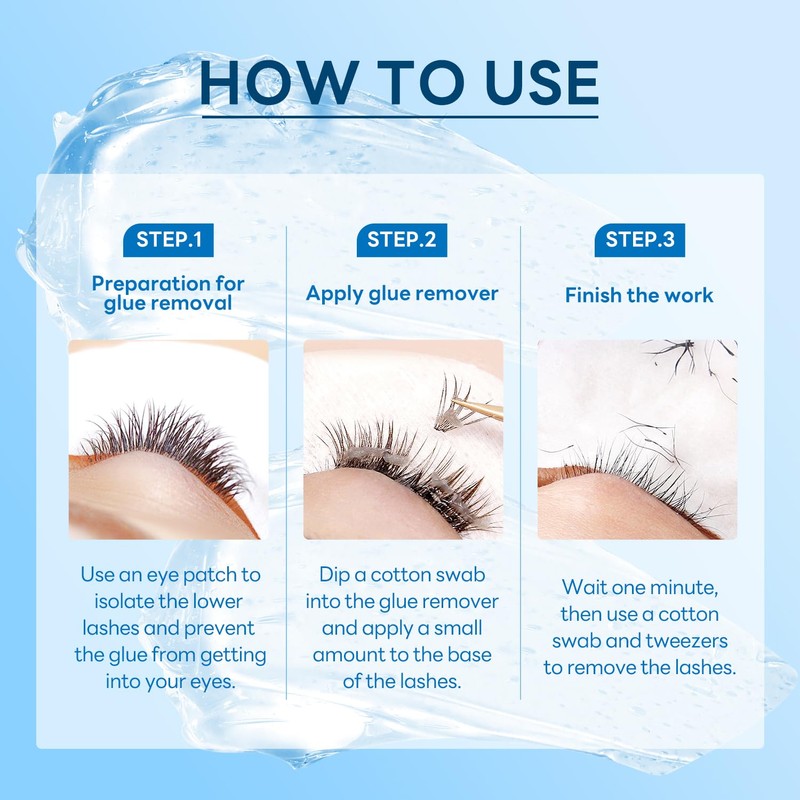 HOW TO USE

STEP.1

Preparation for glue removal

Use an eye patch to isolate the lower lashes and prevent the glue from getting into your eyes.

STEP.2

Apply glue remover

Dip a cotton swab into the glue remover and apply a small amount to the base of the lashes.

STEP.3

Finish the work

Wait one minute, then use a cotton swab and tweezers to remove the lashes.