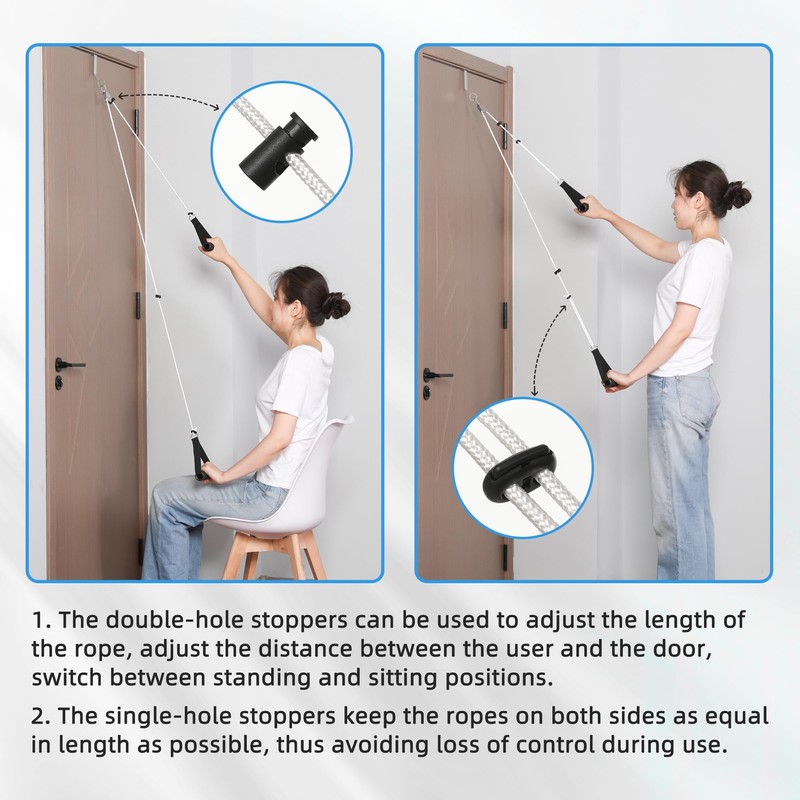 1. The double-hole stoppers can be used to adjust the length of the rope, adjust the distance between the user and the door, switch between standing and sitting positions.

2. The single-hole stoppers keep the ropes on both sides as equal in length as possible, thus avoiding loss of control during use.