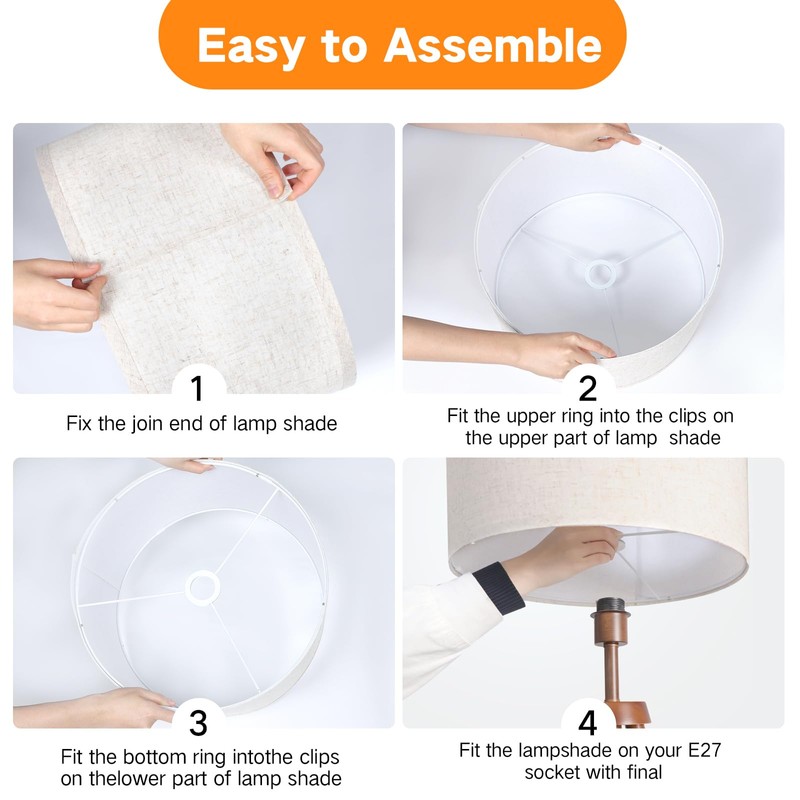 Easy to Assemble

1
Fix the join end of lamp shade

2
Fit the upper ring into the clips on the upper part of lamp shade

3
Fit the bottom ring intothe clips on thelower part of lamp shade

4
Fit the lampshade on your E27 socket with final