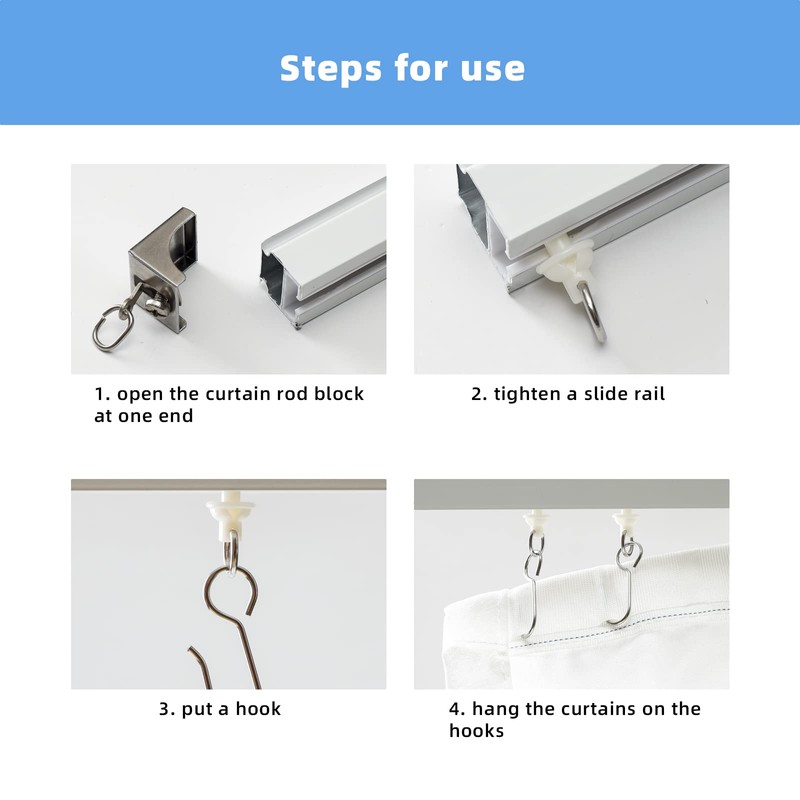 Steps for use

1. open the curtain rod block at one end

2. tighten a slide rail

3. put a hook

4. hang the curtains on the hooks