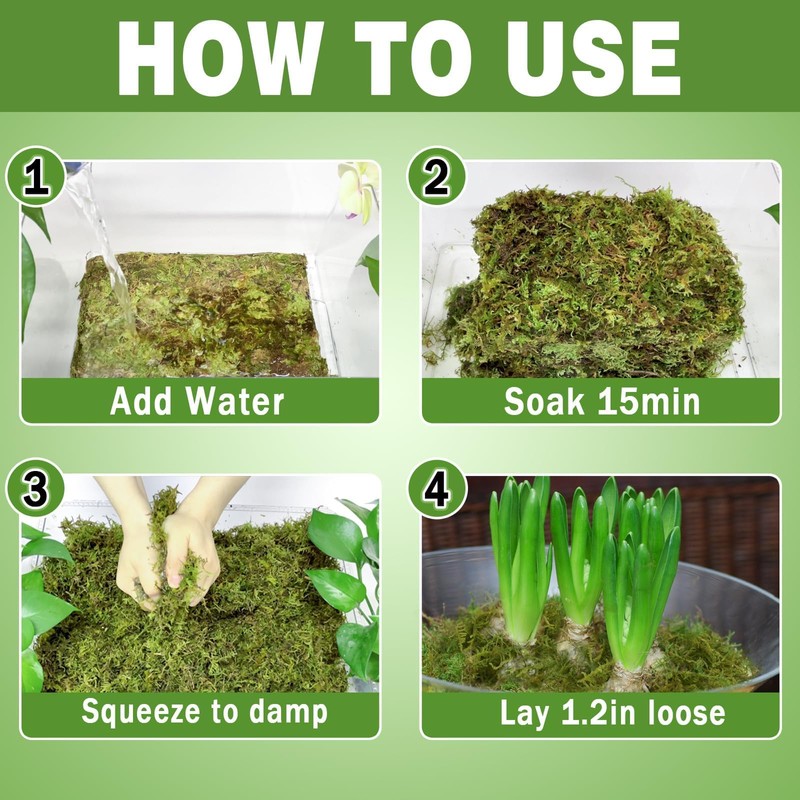 HOW TO USE

1
Add Water

2
Soak 15min

3
Squeeze to damp

4
Lay 1.2in loose