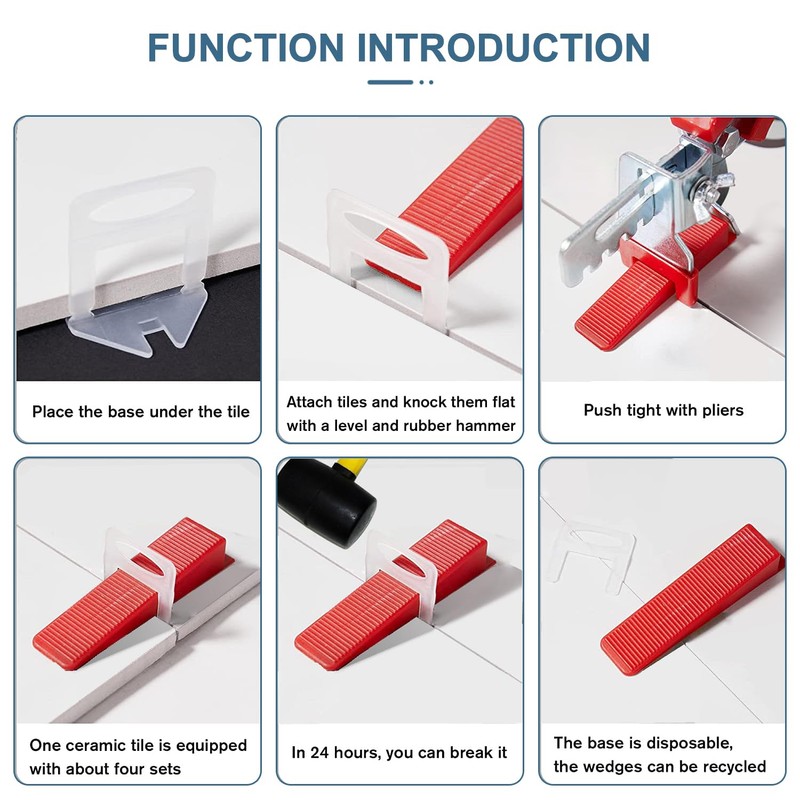 FUNCTION INTRODUCTION

Place the base under the tile

Attach tiles and knock them flat with a level and rubber hammer

Push tight with pliers

One ceramic tile is equipped with about four sets

In 24 hours, you can break it

The base is disposable, the wedges can be recycled