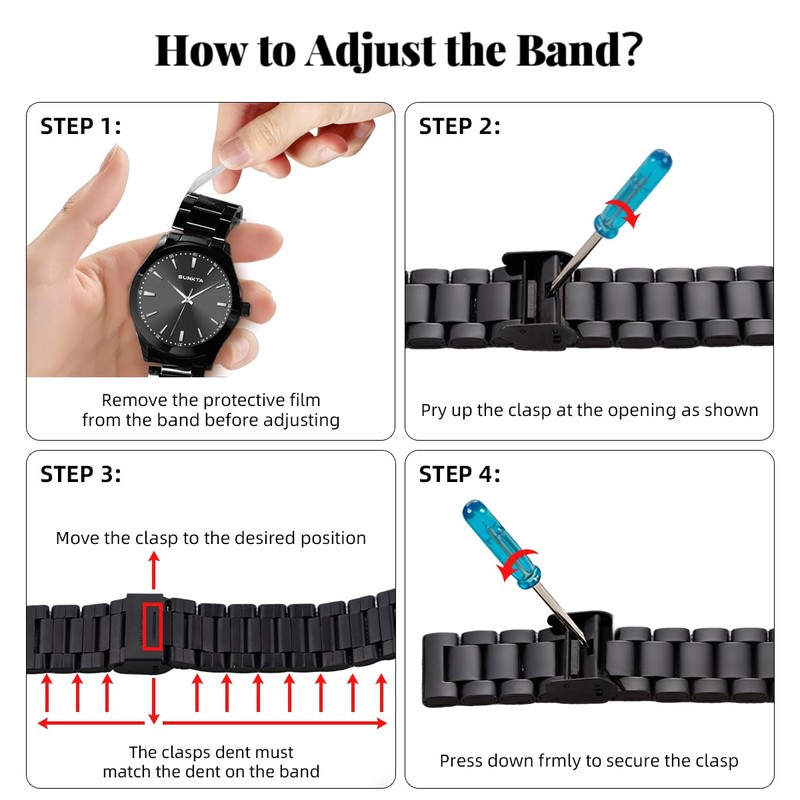 How to Adjust the Band?

STEP 1:

SUNKTA

Remove the protective film from the band before adjusting

STEP 2:

Pry up the clasp at the opening as shown

STEP 3:

Move the clasp to the desired position

The clasps dent must match the dent on the band

STEP 4:

Press down frmly to secure the clasp