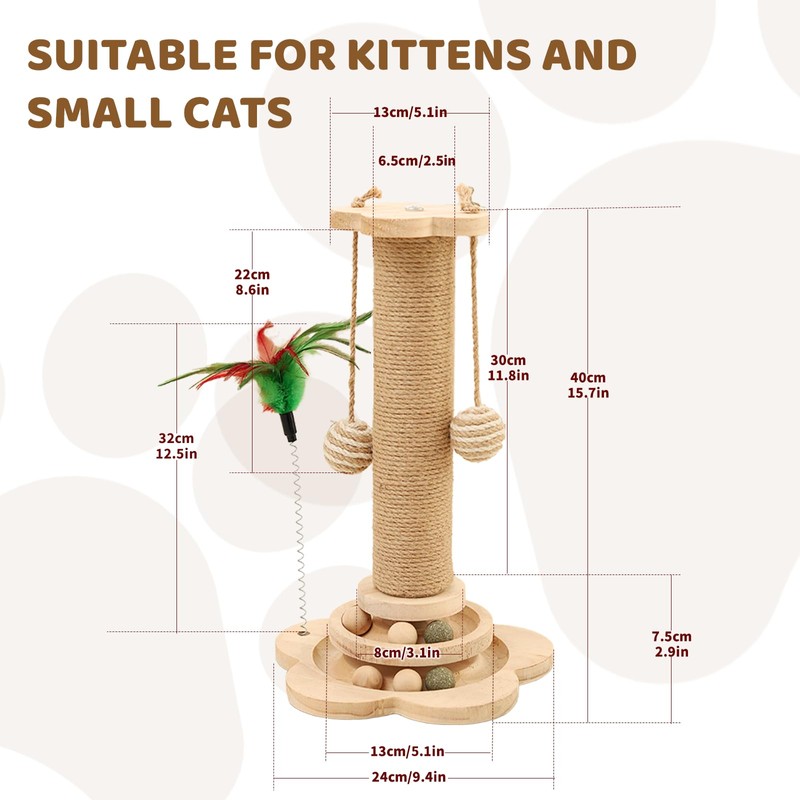 SUITABLE FOR KITTENS AND SMALL CATS

13cm/5.1in

6.5cm/2.5in

22cm
8.6in

32cm
12.5in

30cm
11.8in

40cm
15.7in

7.5cm
2.9in

8cm/3.1in

13cm/5.1in

24cm/9.4in