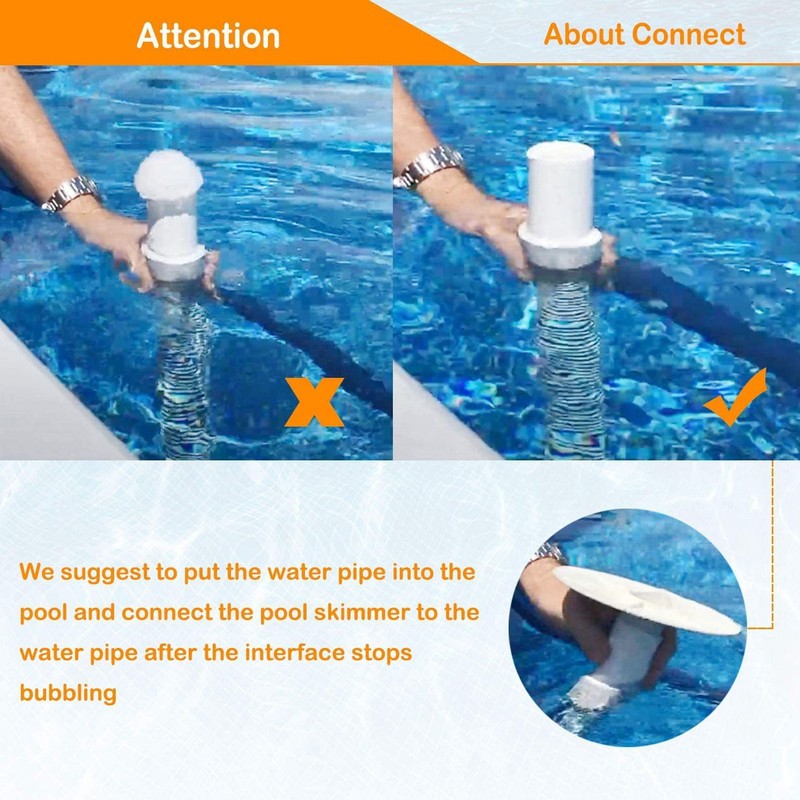 Attention

About Connect

We suggest to put the water pipe into the pool and connect the pool skimmer to the water pipe after the interface stops bubbling