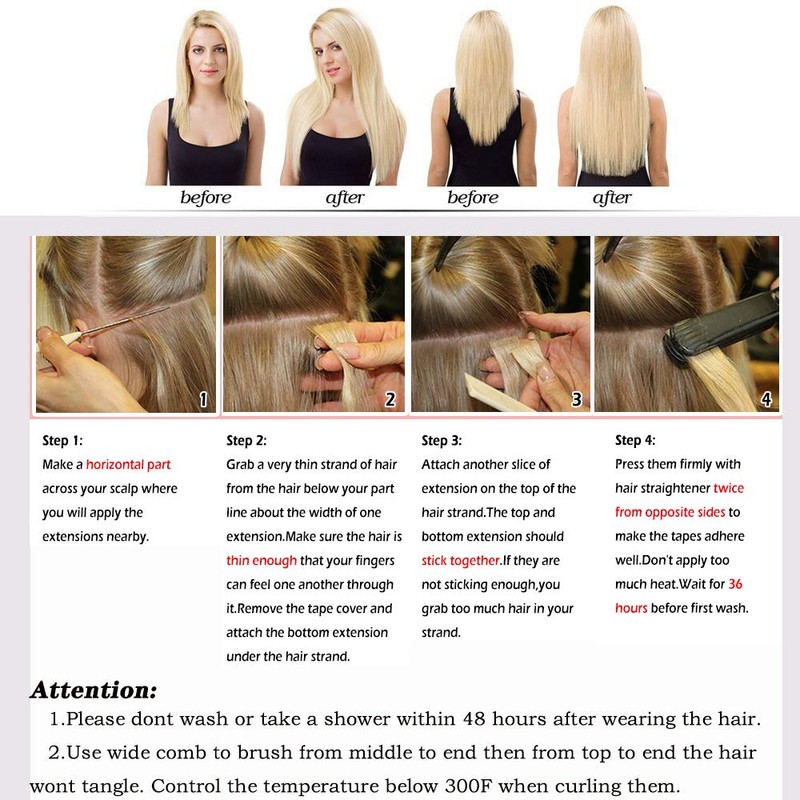 before after before after

1 2 3 4

Step 1:
Make a horizontal part across your scalp where you will apply the extensions nearby.

Step 2:
Grab a very thin strand of hair from the hair below your part line about the width of one extension.Make sure the hair is thin enough that your fingers can feel one another through it.Remove the tape cover and attach the bottom extension under the hair strand.

Step 3:
Attach another slice of extension on the top of the hair strand.The top and bottom extension should stick together.If they are not sticking enough,you grab too much hair in your strand.

Step 4:
Press them firmly with hair straightener twice from opposite sides to make the tapes adhere well.Don't apply too much heat.Wait for 36 hours before first wash.

Attention:
1.Please dont wash or take a shower within 48 hours after wearing the hair.
2.Use wide comb to brush from middle to end then from top to end the hair wont tangle. Control the temperature below 300F when curling them.