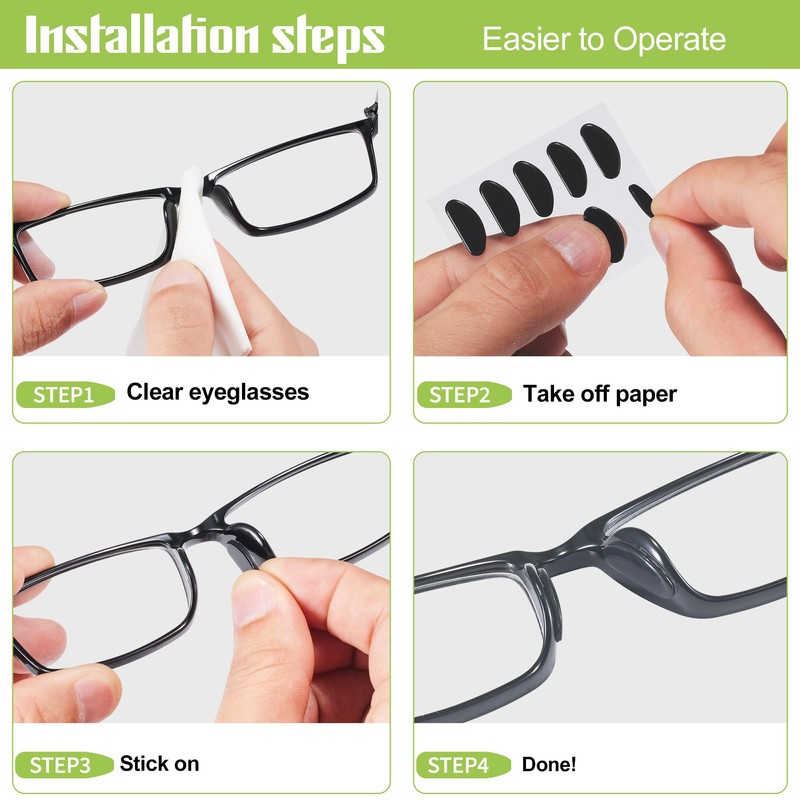 Installation steps Easier to Operate

STEP1 Clear eyeglasses

STEP2 Take off paper

STEP3 Stick on

STEP4 Done!