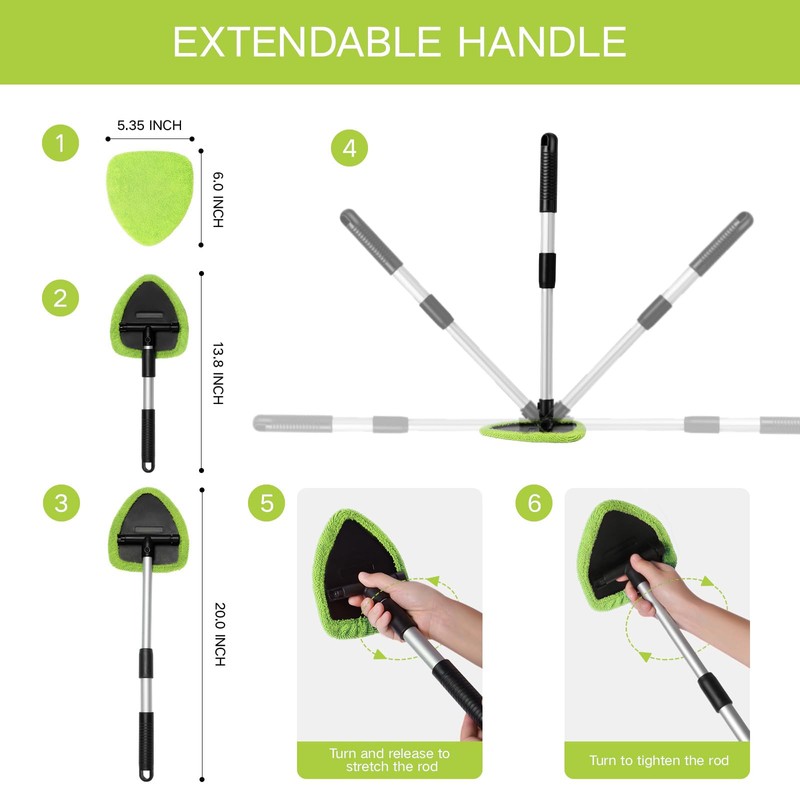 EXTENDABLE HANDLE

1

5.35 INCH

6.0 INCH

2

13.8 INCH

3

20.0 INCH

4

5

Turn and release to stretch the rod

6

Turn to tighten the rod