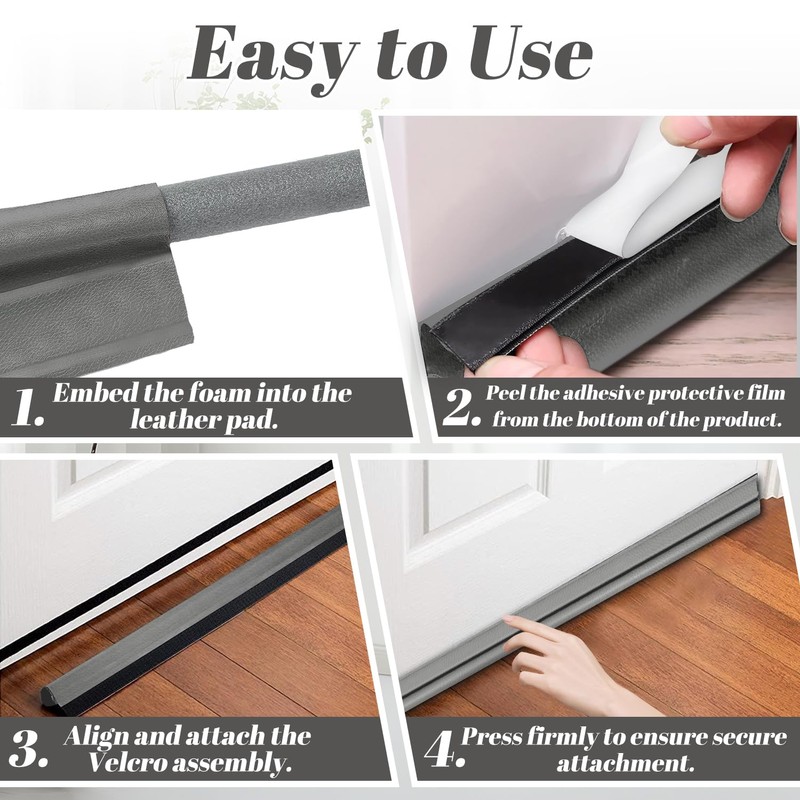 Easy to Use

1. Embed the foam into the leather pad.

2. Peel the adhesive protective film from the bottom of the product.

3. Align and attach the Velcro assembly.

4. Press firmly to ensure secure attachment.