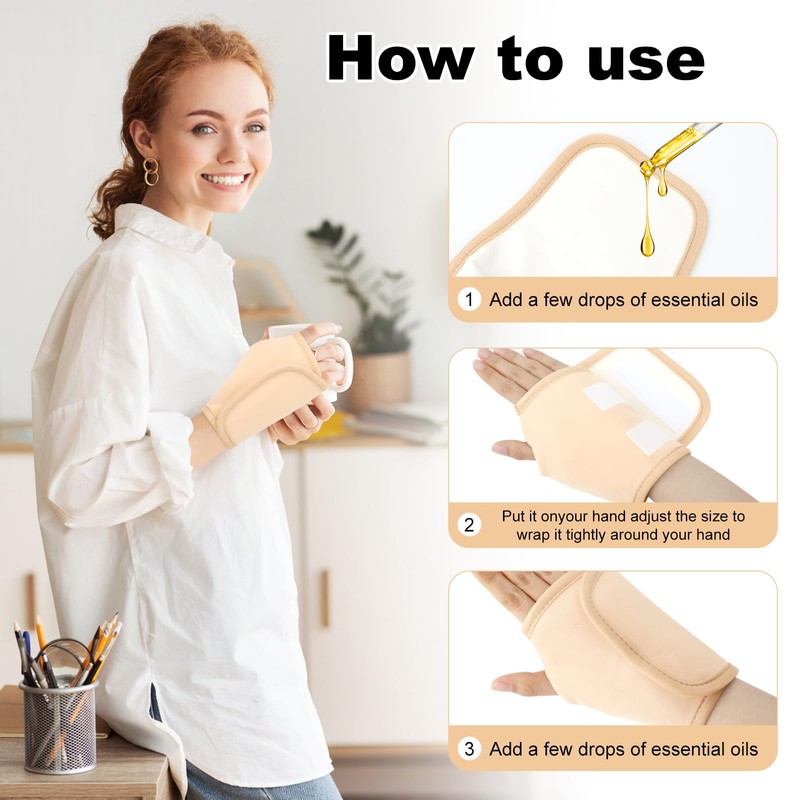 How to use

1 Add a few drops of essential oils

2 Put it onyour hand adjust the size to wrap it tightly around your hand

3 Add a few drops of essential oils