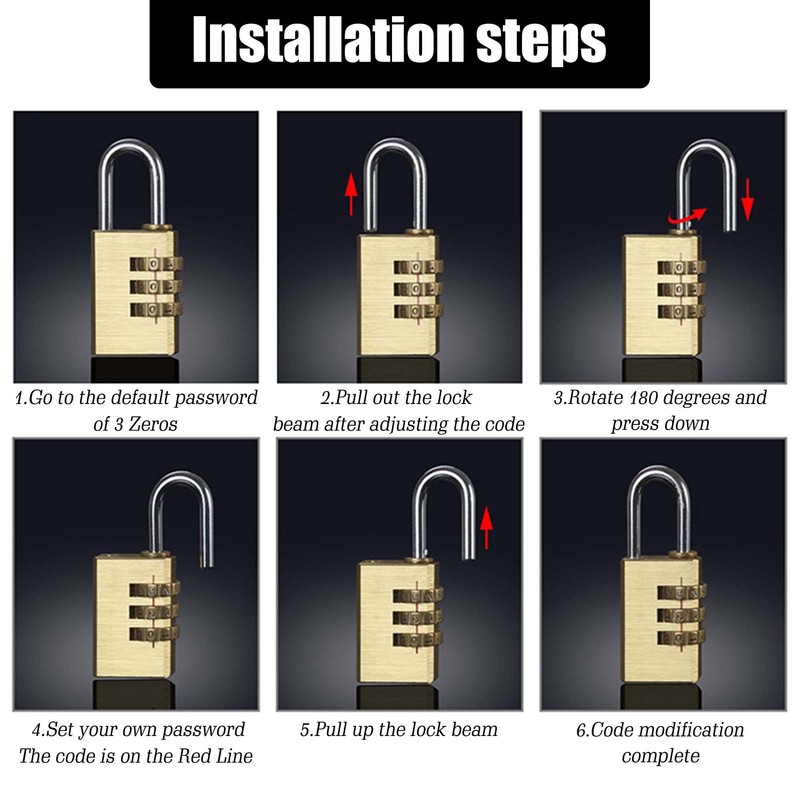 Installation steps

1.Go to the default password of 3 Zeros

2.Pull out the lock beam after adjusting the code

3.Rotate 180 degrees and press down

4.Set your own password The code is on the Red Line

5.Pull up the lock beam

6.Code modification complete