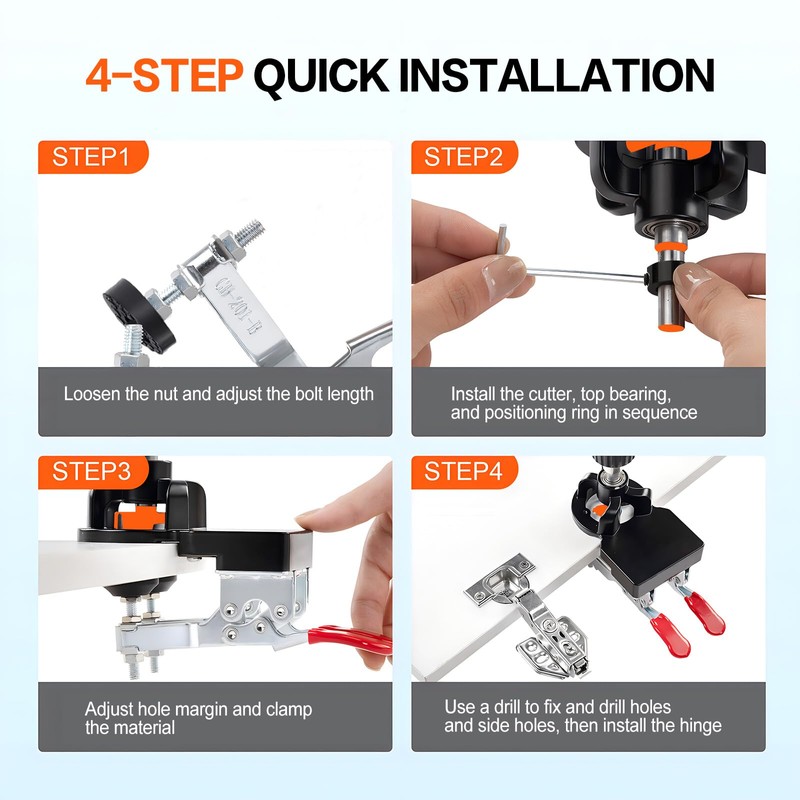 4-STEP QUICK INSTALLATION

STEP1

GH-201-B

Loosen the nut and adjust the bolt length

STEP2

Install the cutter, top bearing, and positioning ring in sequence

STEP3

Adjust hole margin and clamp the material

STEP4

Use a drill to fix and drill holes and side holes, then install the hinge