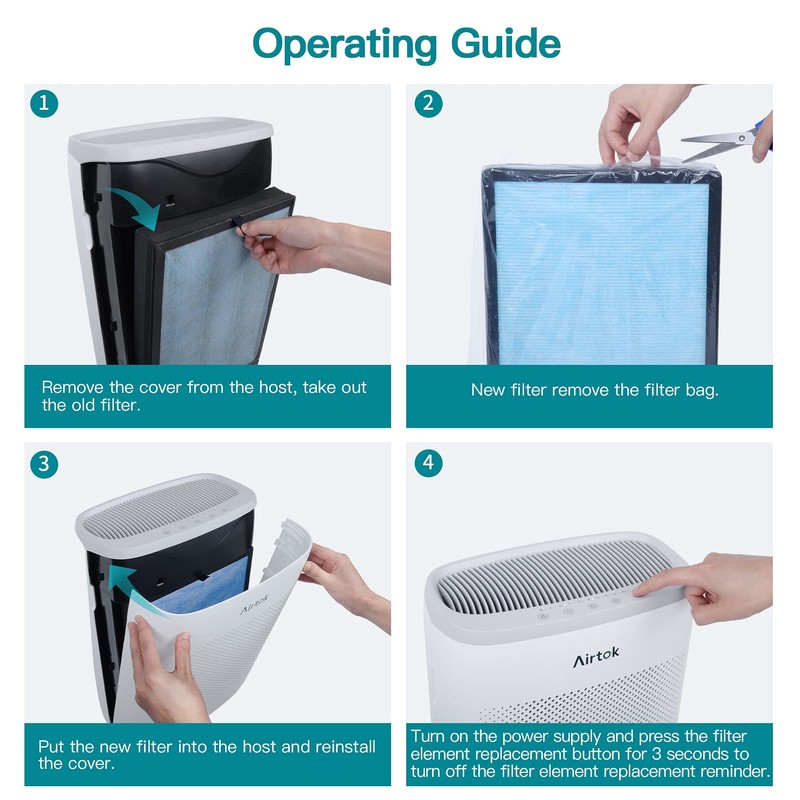 Operating Guide

1

Remove the cover from the host, take out the old filter.

2

New filter remove the filter bag.

3

Airtok

Put the new filter into the host and reinstall the cover.

4

Airtok

Turn on the power supply and press the filter element replacement button for 3 seconds to turn off the filter element replacement reminder.