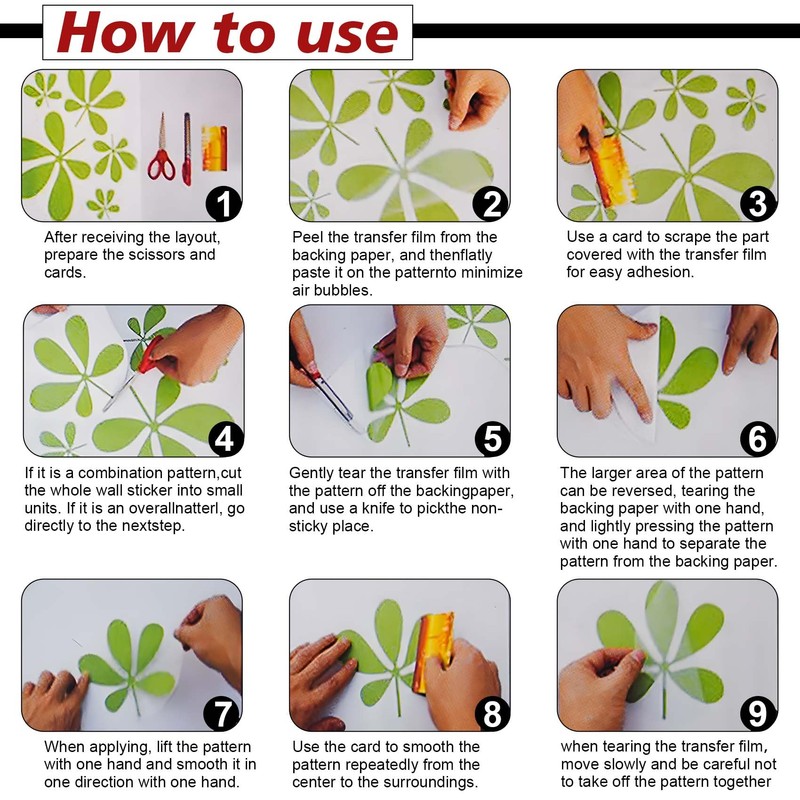 How to use

1

After receiving the layout, prepare the scissors and cards.

2

Peel the transfer film from the backing paper, and thenflatly paste it on the patternto minimize air bubbles.

3

Use a card to scrape the part covered with the transfer film for easy adhesion.

4

If it is a combination pattern,cut the whole wall sticker into small units. If it is an overallnatterl, go directly to the nextstep.

5

Gently tear the transfer film with the pattern off the backingpaper, and use a knife to pickthe non-sticky place.

6

The larger area of the pattern can be reversed, tearing the backing paper with one hand, and lightly pressing the pattern with one hand to separate the pattern from the backing paper.

7

When applying, lift the pattern with one hand and smooth it in one direction with one hand.

8

Use the card to smooth the pattern repeatedly from the center to the surroundings.

9

when tearing the transfer film, move slowly and be careful not to take off the pattern together