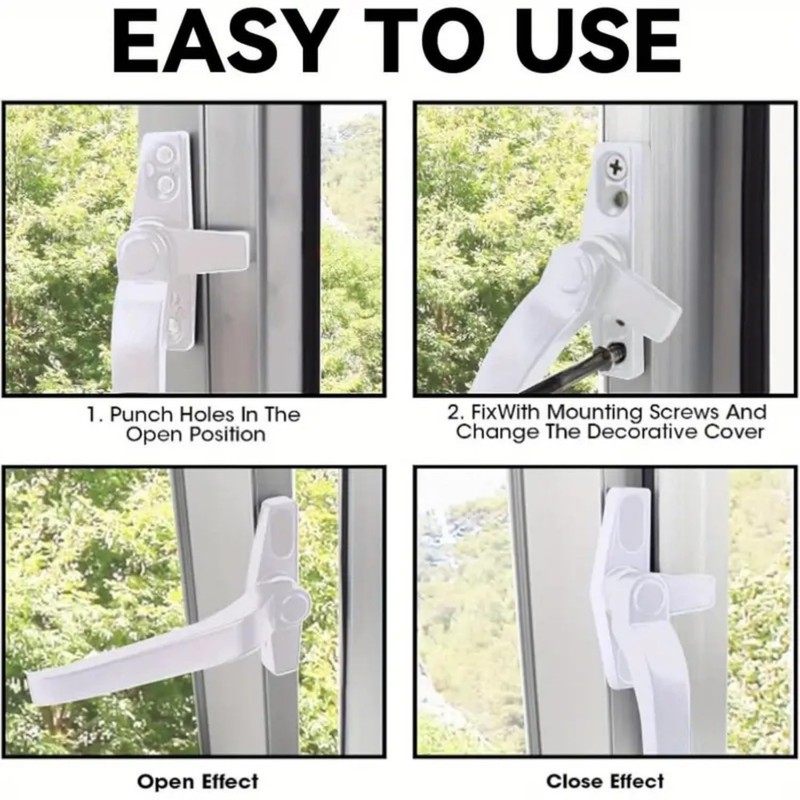 EASY TO USE

1. Punch Holes In The Open Position

2. FixWith Mounting Screws And Change The Decorative Cover

Open Effect

Close Effect