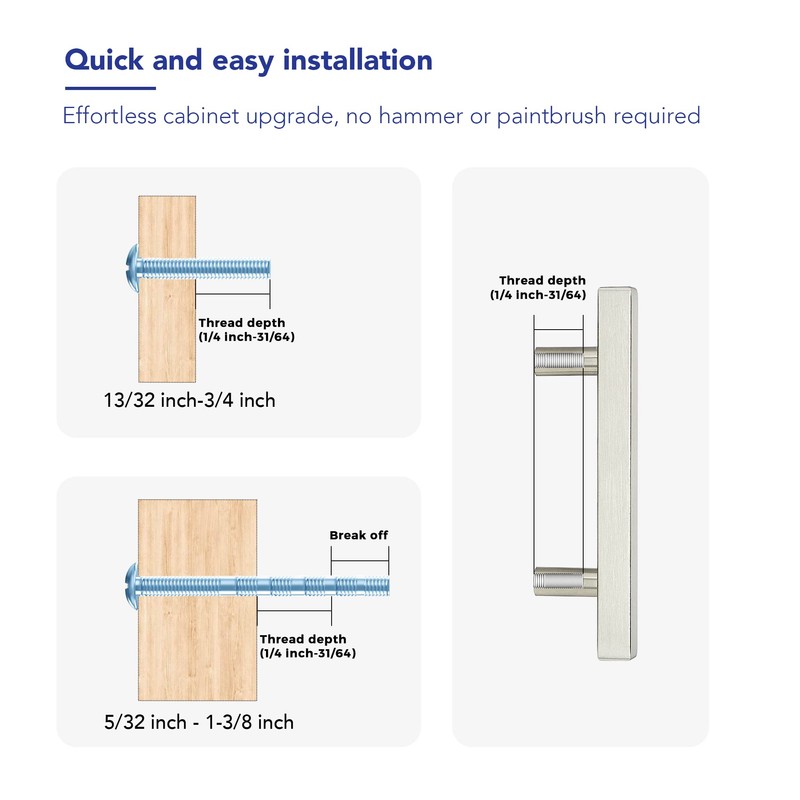 Quick and easy installation

Effortless cabinet upgrade, no hammer or paintbrush required

Thread depth
(1/4 inch-31/64)

13/32 inch-3/4 inch

Break off

Thread depth
(1/4 inch-31/64)

5/32 inch - 1-3/8 inch

Thread depth
(1/4 inch-31/64)