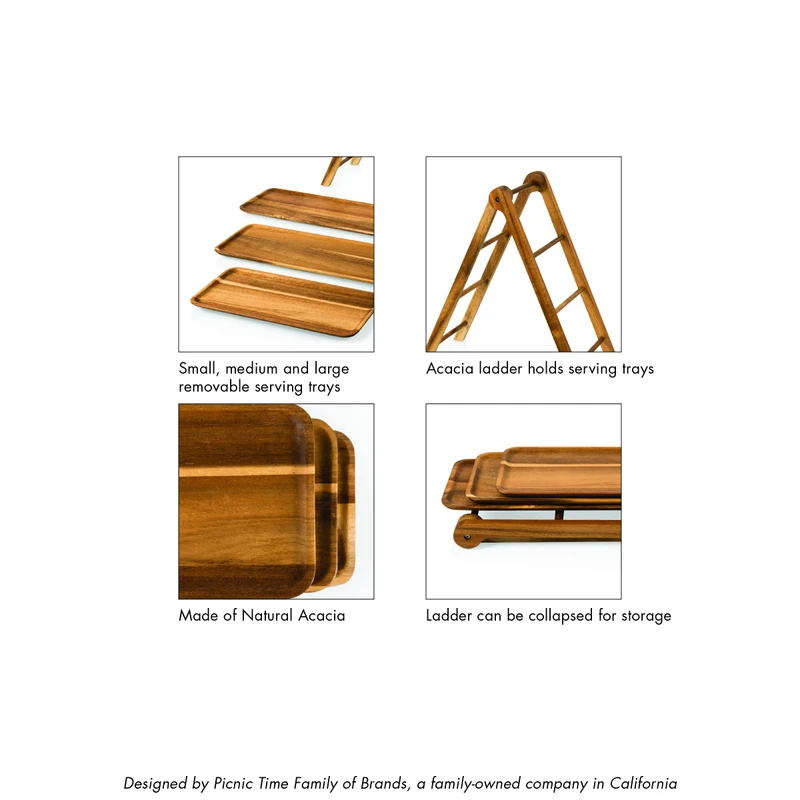 Small, medium and large removable serving trays

Acacia ladder holds serving trays

Made of Natural Acacia

Ladder can be collapsed for storage

Designed by Picnic Time Family of Brands, a family-owned company in California